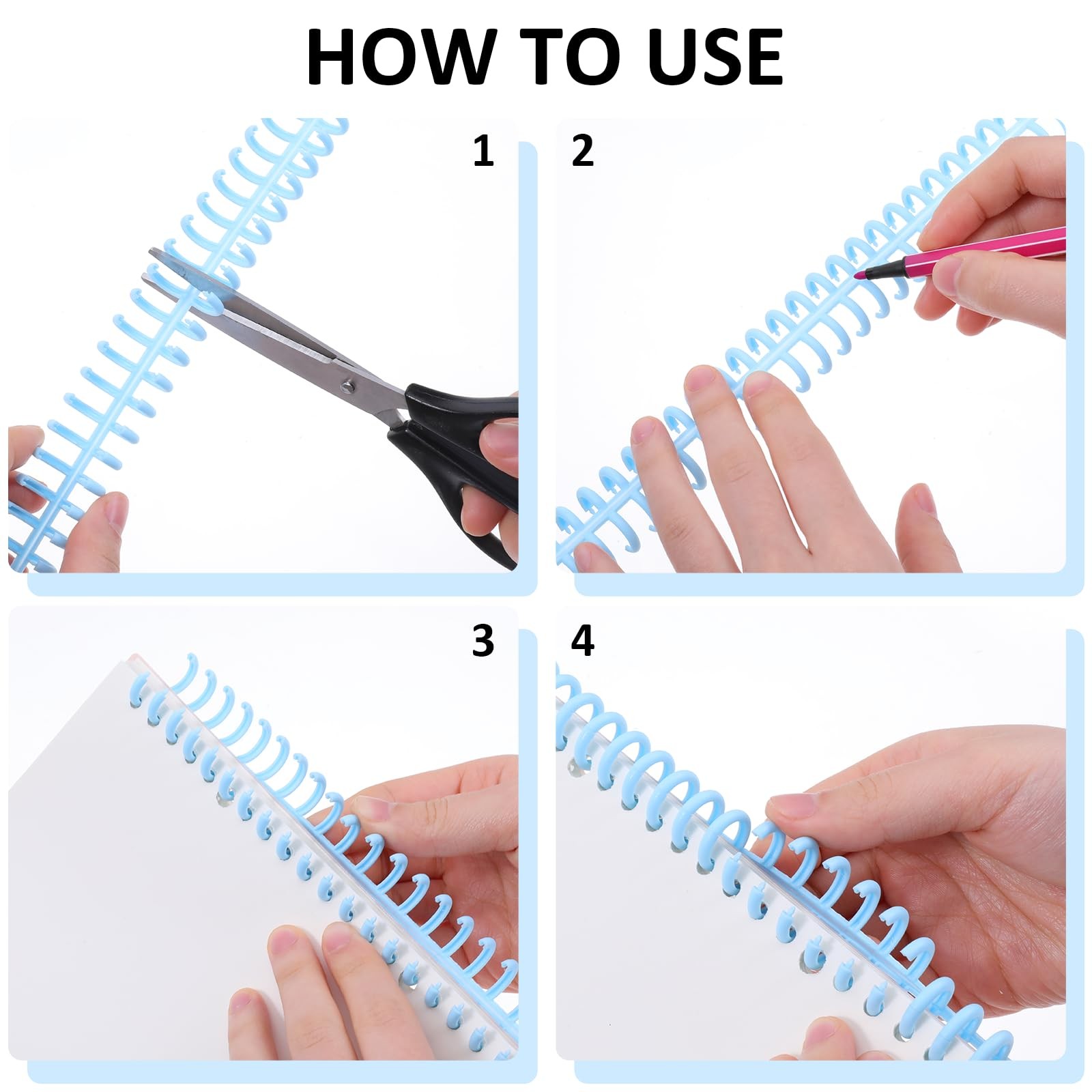 HOW TO USE

1

2

3

4