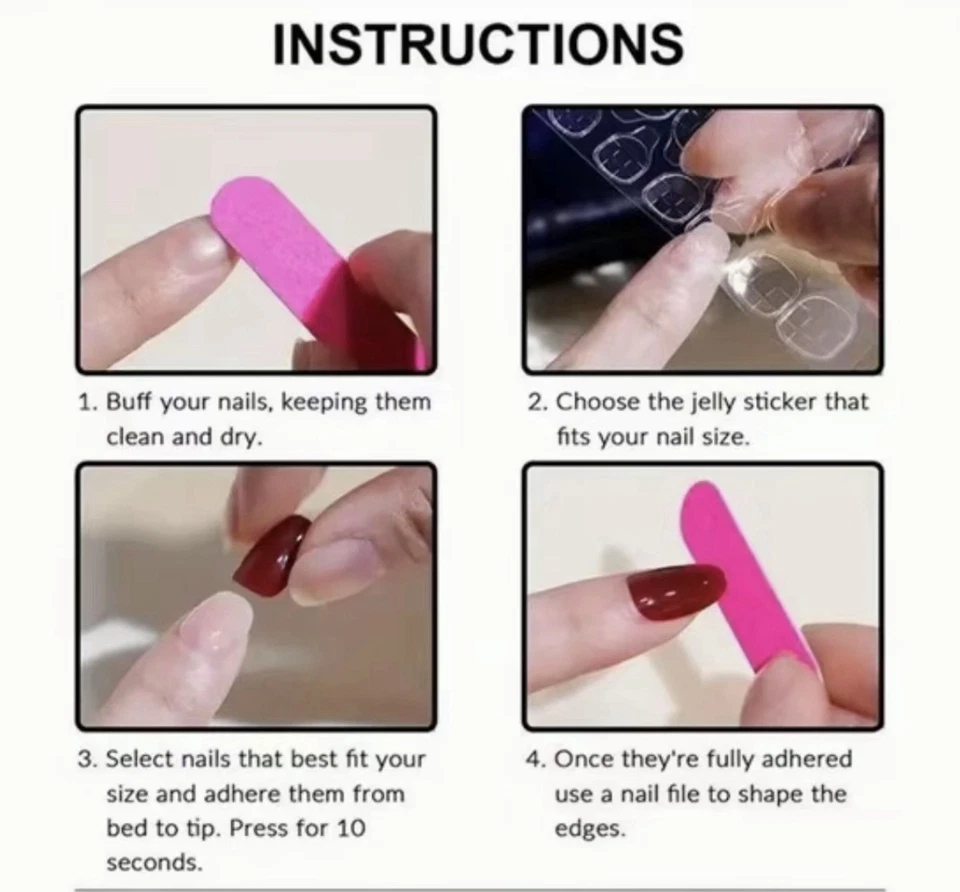 INSTRUCTIONS

1. Buff your nails, keeping them clean and dry.

2. Choose the jelly sticker that fits your nail size.

3. Select nails that best fit your size and adhere them from bed to tip. Press for 10 seconds.

4. Once they're fully adhered use a nail file to shape the edges.