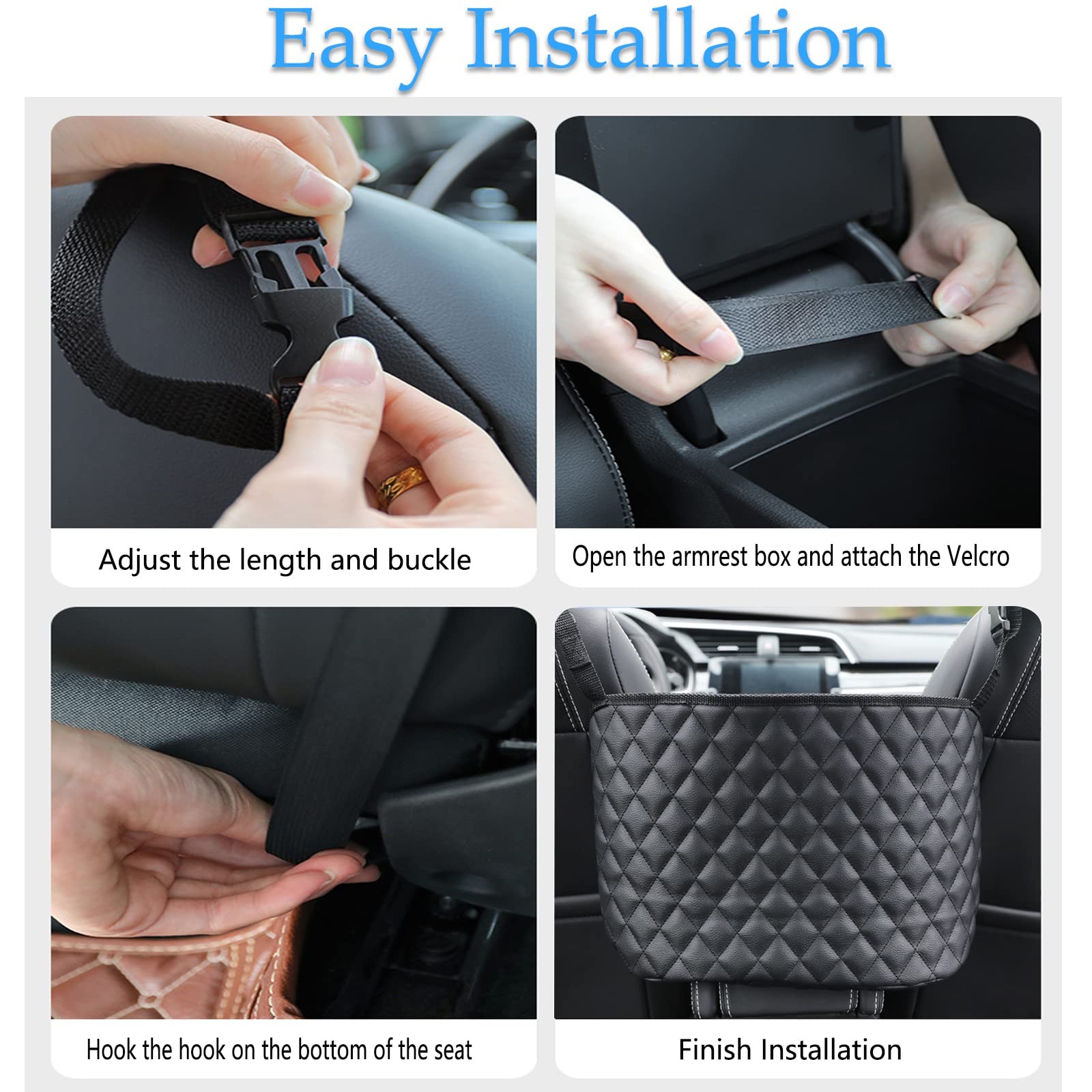 Easy Installation

Adjust the length and buckle

Open the armrest box and attach the Velcro

Hook the hook on the bottom of the seat

Finish Installation