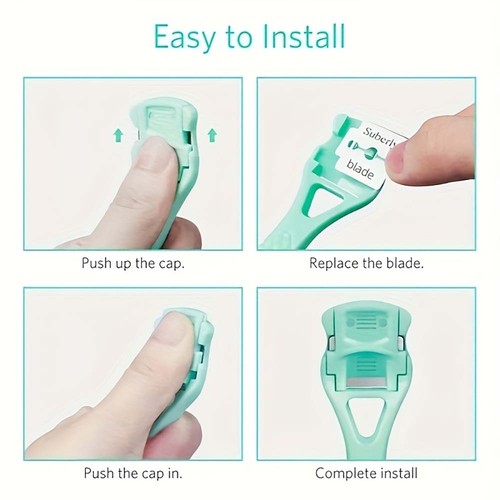 Easy to Install

Push up the cap.

Suberly
blade

Replace the blade.

Push the cap in.

Complete install