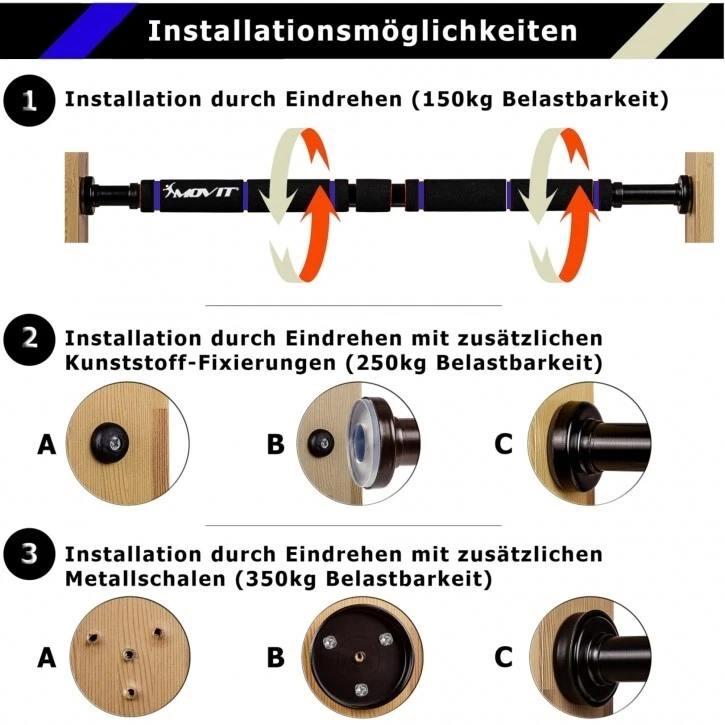 Installationsmöglichkeiten

1 Installation durch Eindrehen (150kg Belastbarkeit)

MOVIT

2 Installation durch Eindrehen mit zusätzlichen Kunststoff-Fixierungen (250kg Belastbarkeit)

A

B

C

3 Installation durch Eindrehen mit zusätzlichen Metallschalen (350kg Belastbarkeit)

A

B

C