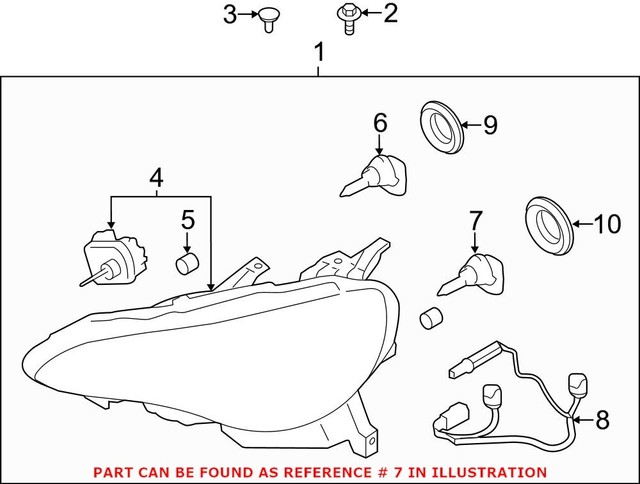 3
2
1
6
9
4
5
7
10
8
PART CAN BE FOUND AS REFERENCE # 7 IN ILLUSTRATION