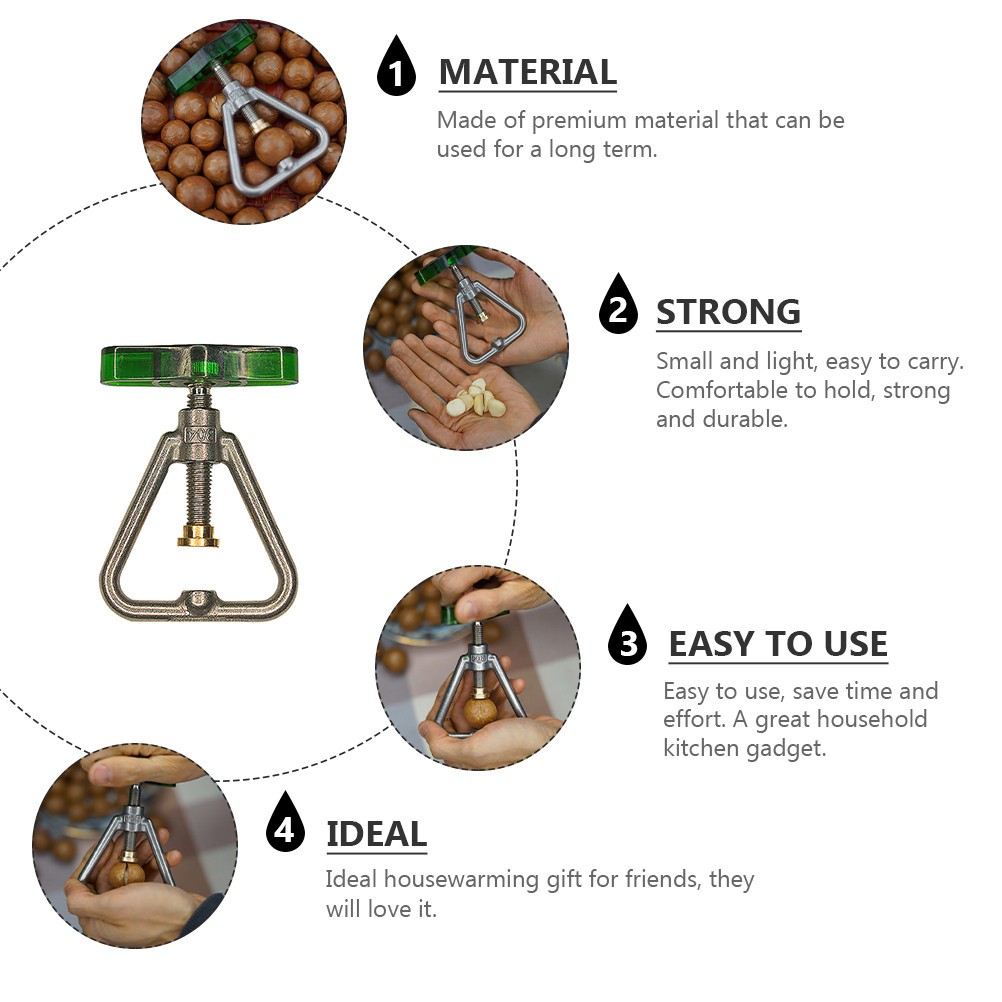 1 MATERIAL
Made of premium material that can be used for a long term.

2 STRONG
Small and light, easy to carry. Comfortable to hold, strong and durable.

3 EASY TO USE
Easy to use, save time and effort. A great household kitchen gadget.

4 IDEAL
Ideal housewarming gift for friends, they will love it.