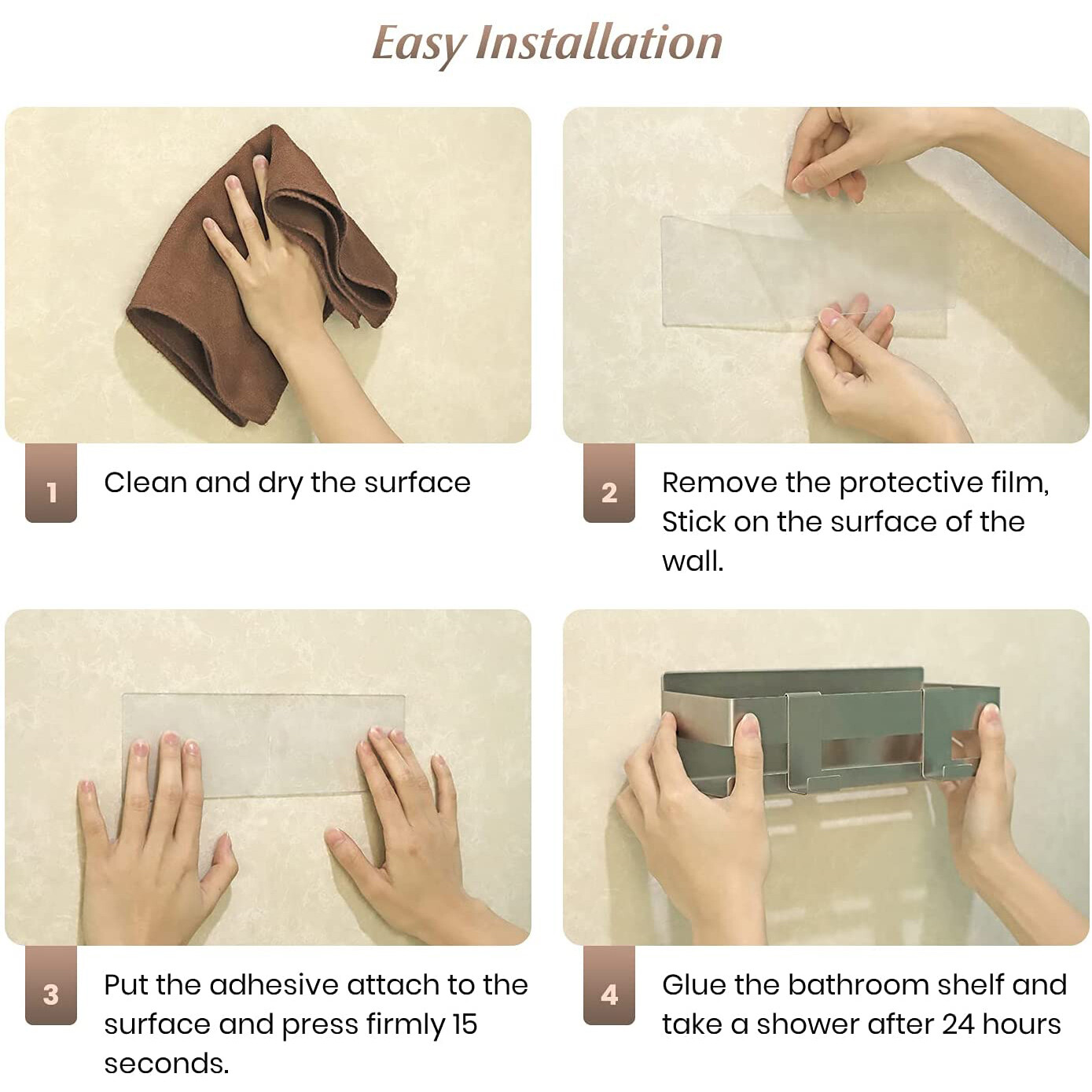 Easy Installation

1

Clean and dry the surface

2

Remove the protective film, Stick on the surface of the wall.

3

Put the adhesive attach to the surface and press firmly 15 seconds.

4

Glue the bathroom shelf and take a shower after 24 hours