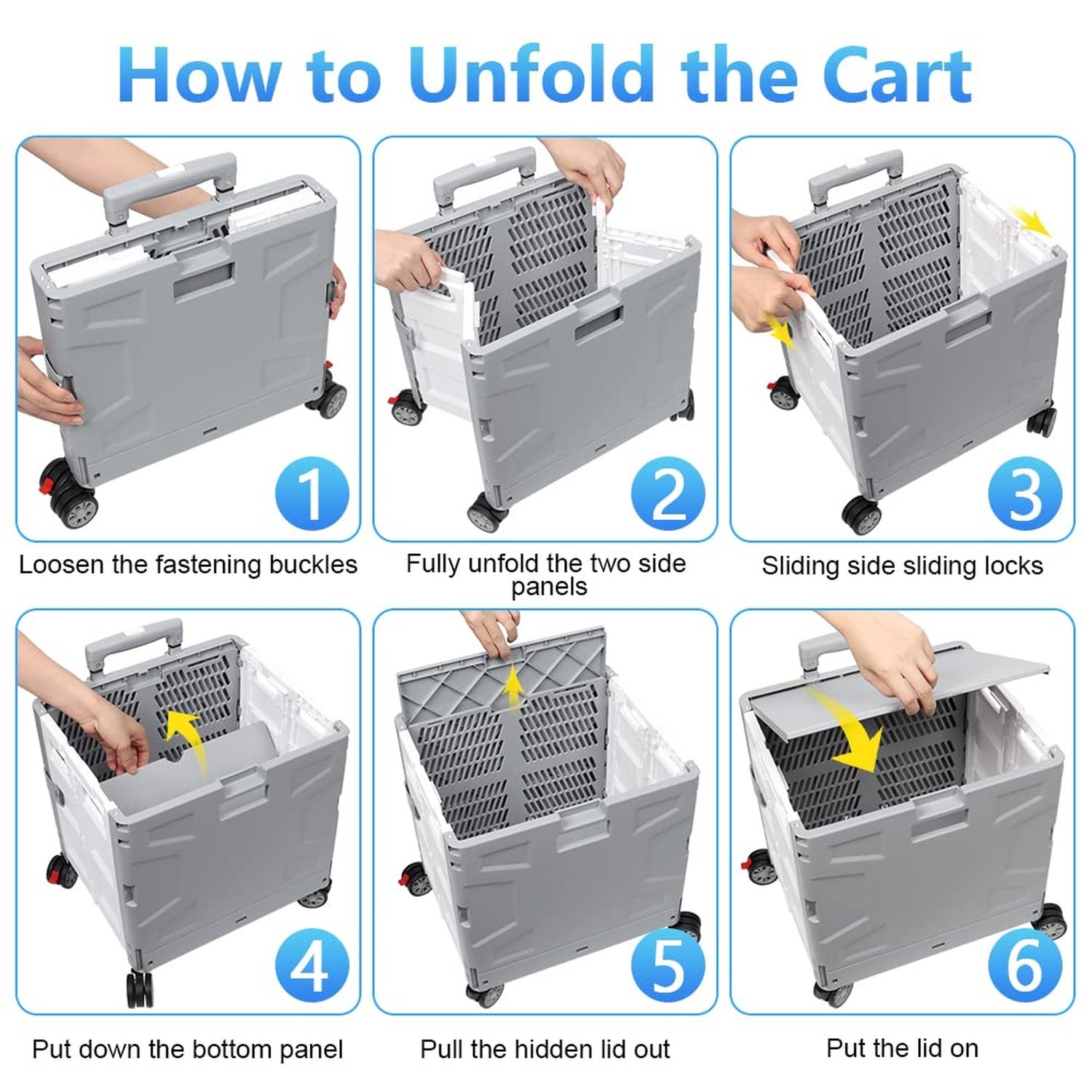 How to Unfold the Cart

1

Loosen the fastening buckles

2

Fully unfold the two side panels

3

Sliding side sliding locks

4

Put down the bottom panel

5

Pull the hidden lid out

6

Put the lid on