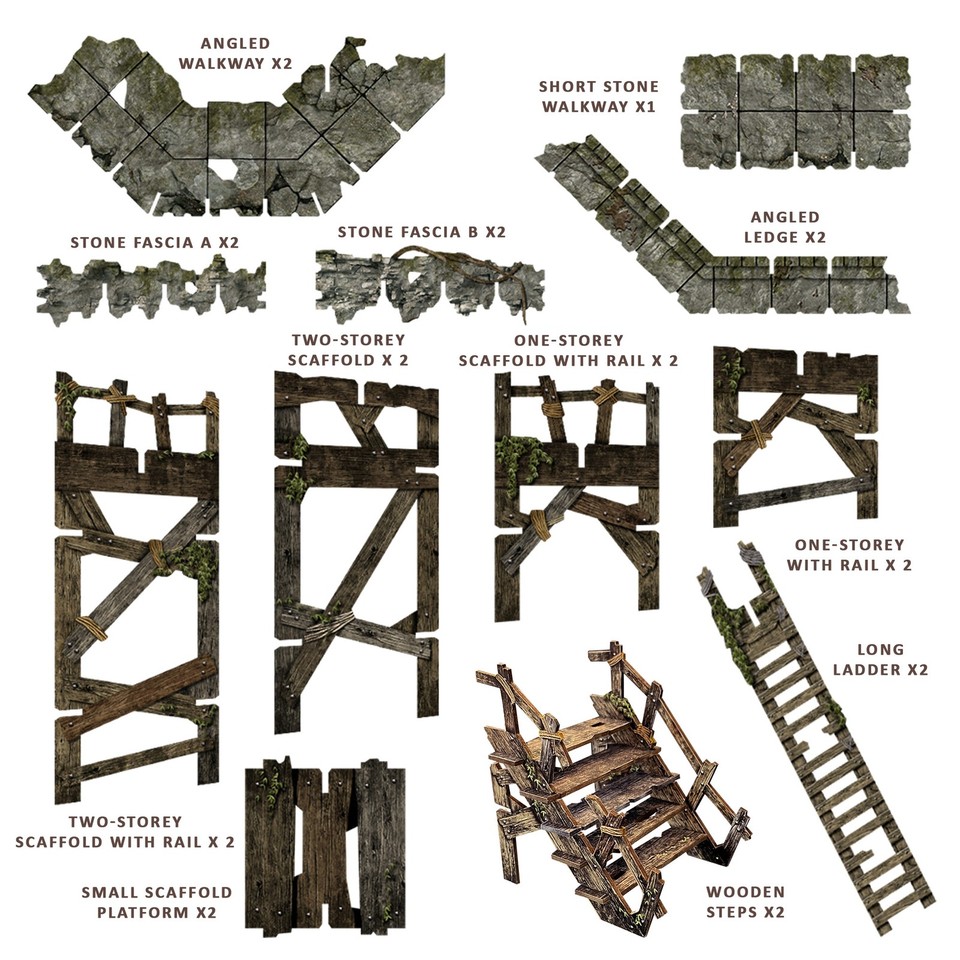 ANGLED WALKWAY X2

SHORT STONE WALKWAY X1

ANGLED LEDGE X2

STONE FASCIA A X2

STONE FASCIA B X2

TWO-STOREY SCAFFOLD X 2

ONE-STOREY SCAFFOLD WITH RAIL X 2

ONE-STOREY WITH RAIL X 2

LONG LADDER X2

TWO-STOREY SCAFFOLD WITH RAIL X 2

SMALL SCAFFOLD PLATFORM X2

WOODEN STEPS X2