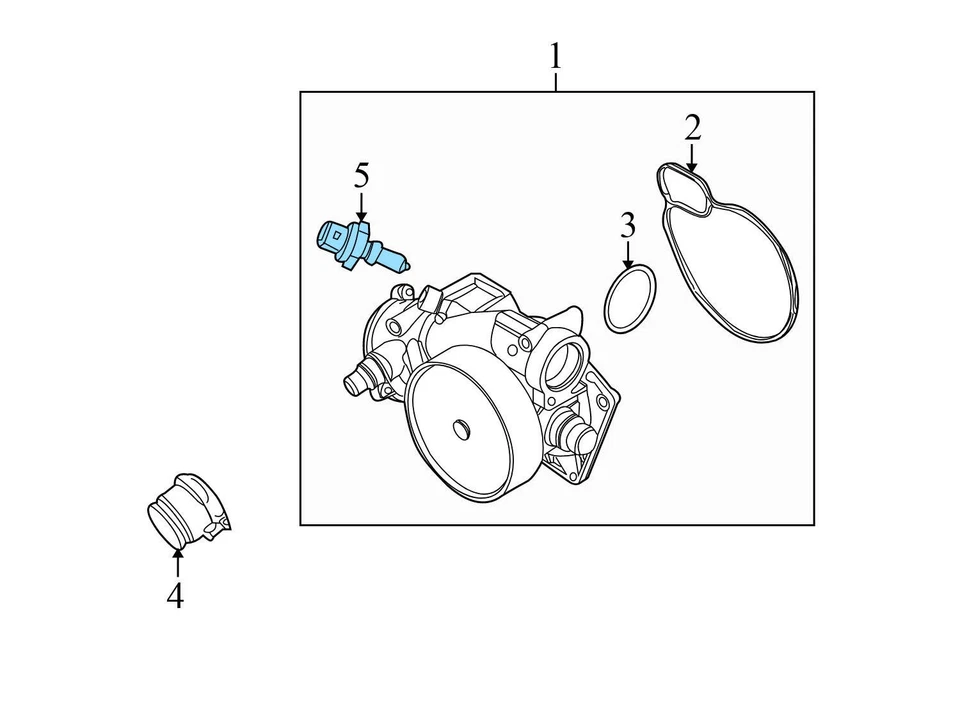 1
2
5
3
4