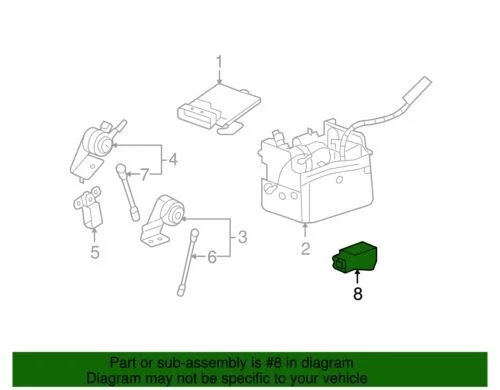 1
4
7
5
3
6
2
8

Part or sub-assembly is #8 in diagram
Diagram may not be specific to your vehicle