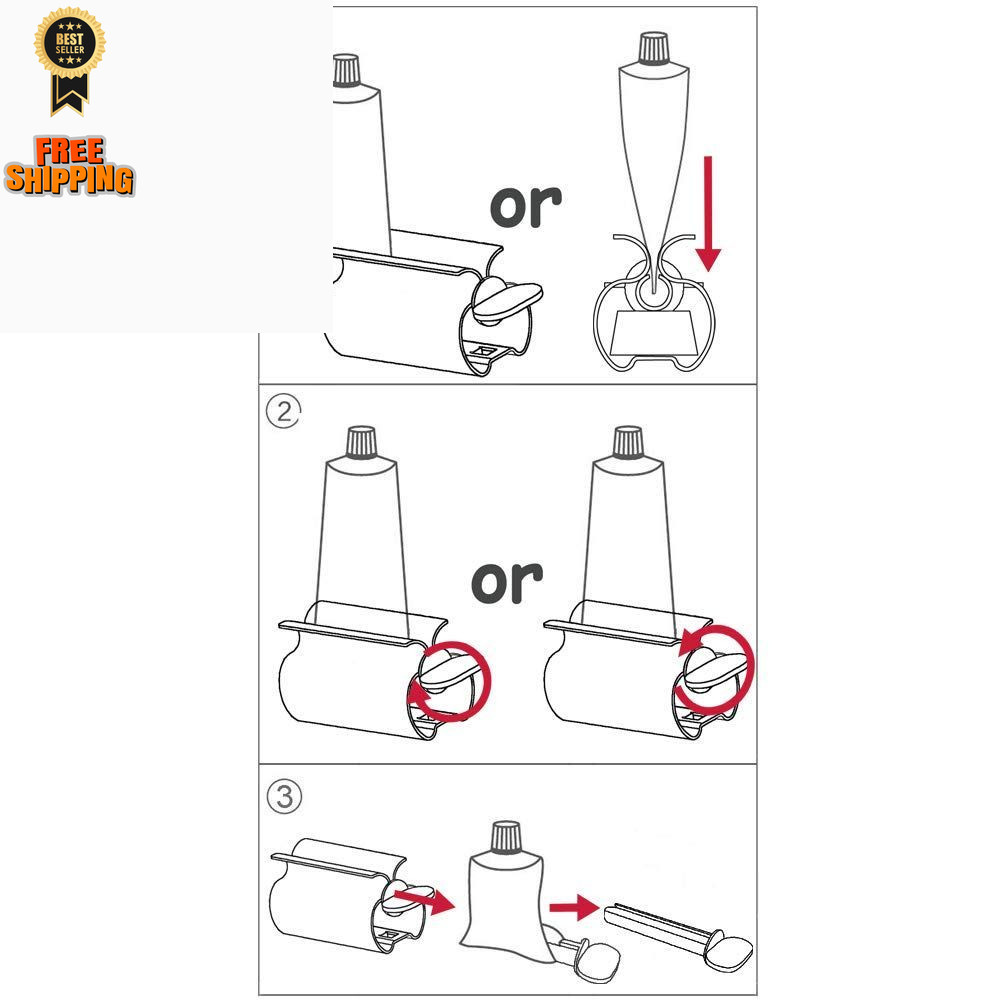 BEST SELLER

FREE SHIPPING

or

②

or

③