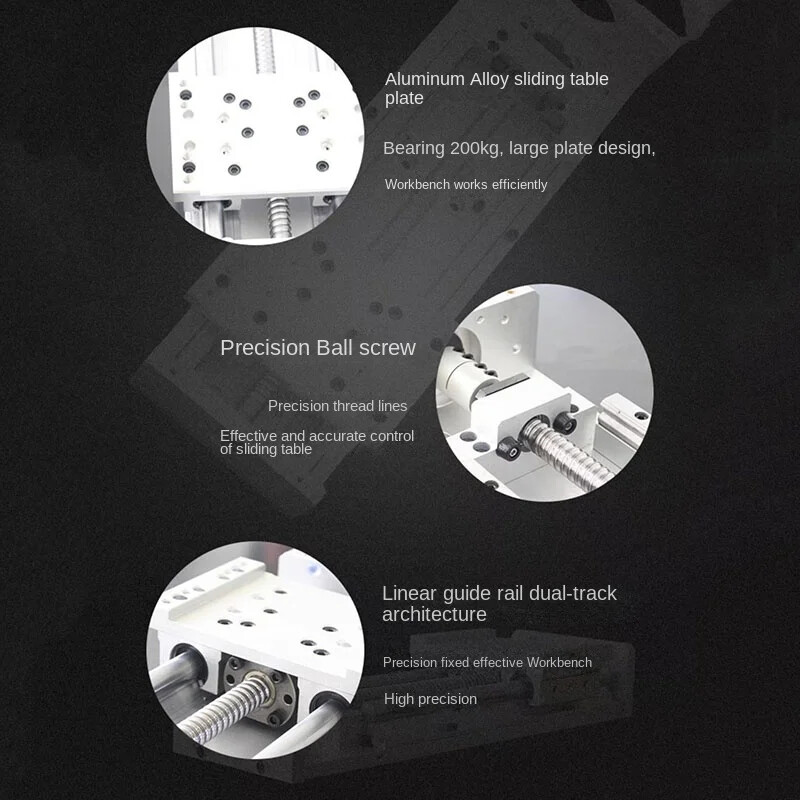 Aluminum Alloy sliding table plate

Bearing 200kg, large plate design,

Workbench works efficiently

Precision Ball screw

Precision thread lines

Effective and accurate control of sliding table

Linear guide rail dual-track architecture

Precision fixed effective Workbench

High precision