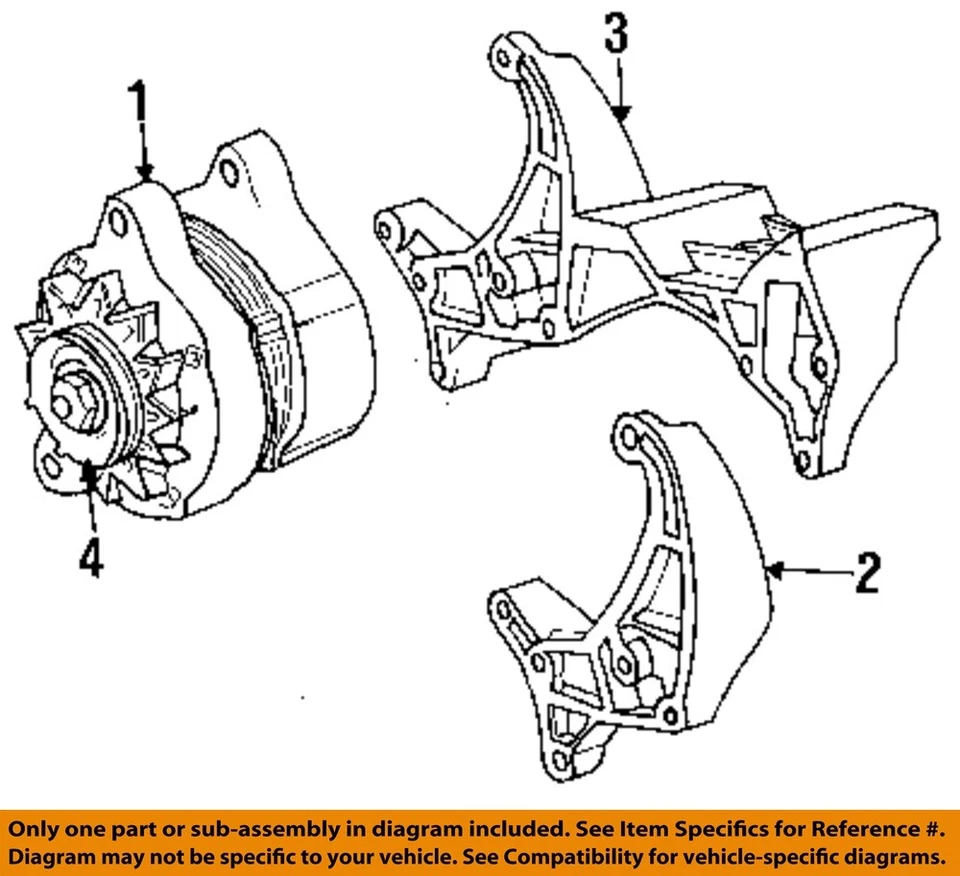 1

3

4

2

Only one part or sub-assembly in diagram included. See Item Specifics for Reference #. Diagram may not be specific to your vehicle. See Compatibility for vehicle-specific diagrams.