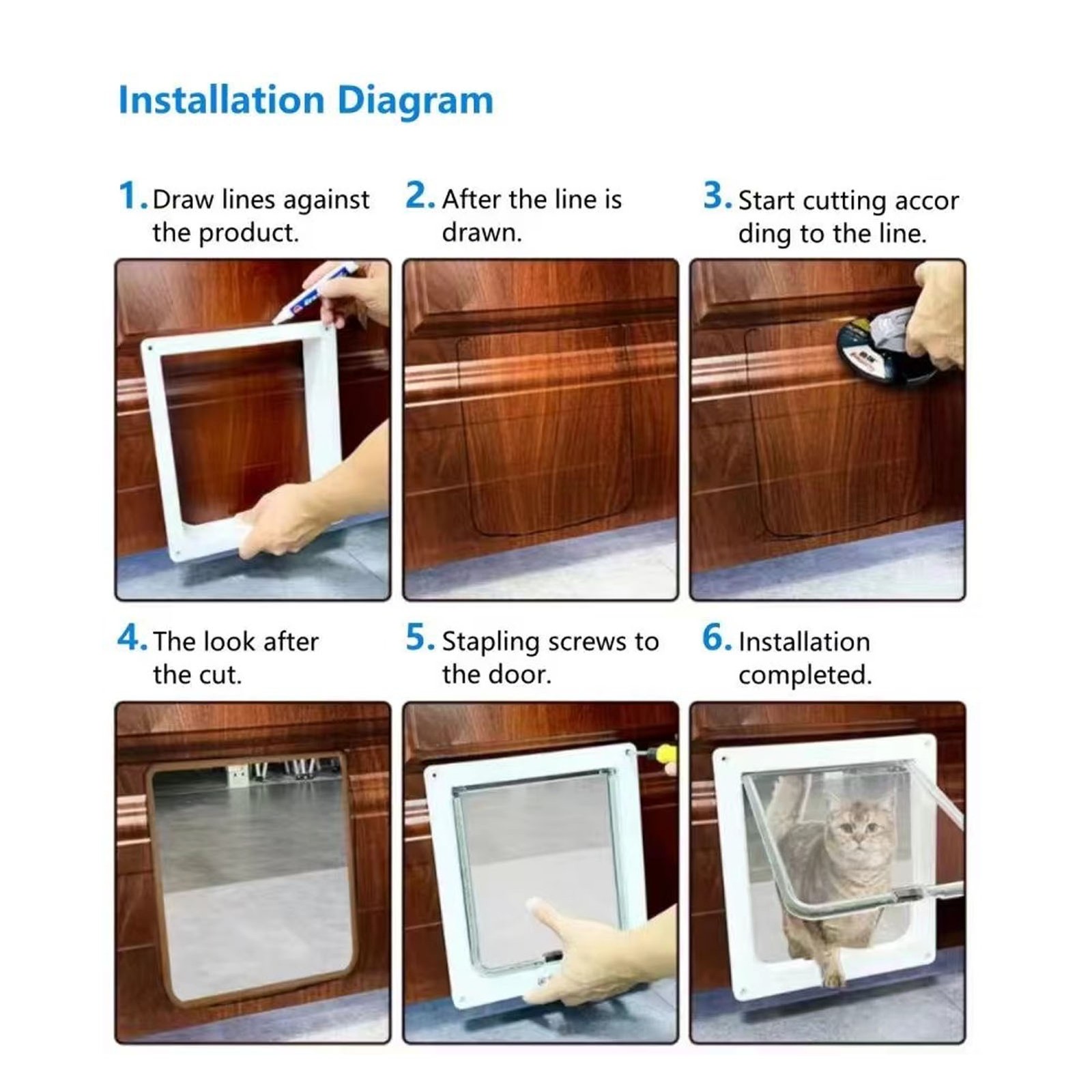 Installation Diagram

1. Draw lines against the product.

2. After the line is drawn.

3. Start cutting accor ding to the line.

4. The look after the cut.

5. Stapling screws to the door.

6. Installation completed.