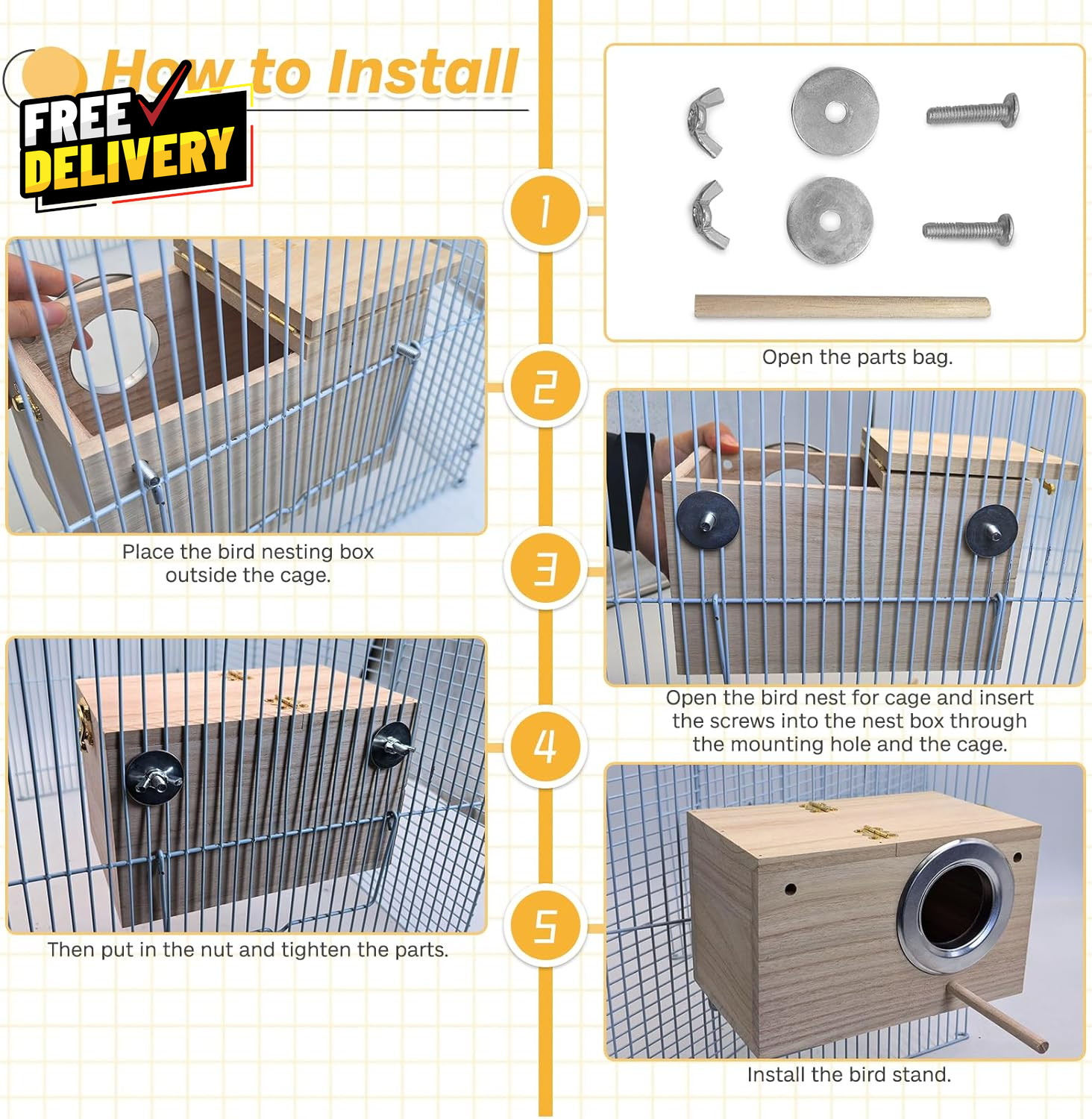 How to Install

FREE DELIVERY

1

Open the parts bag.

2

Place the bird nesting box outside the cage.

3

Open the bird nest for cage and insert the screws into the nest box through the mounting hole and the cage.

4

Then put in the nut and tighten the parts.

5

Install the bird stand.