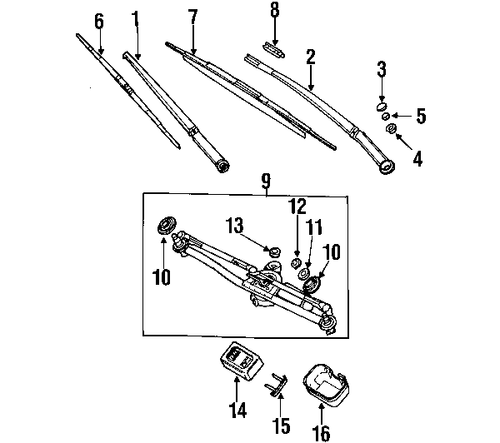 6
1
7
8
2
3
5
4
9
12
13
11
10
10
14
15
16