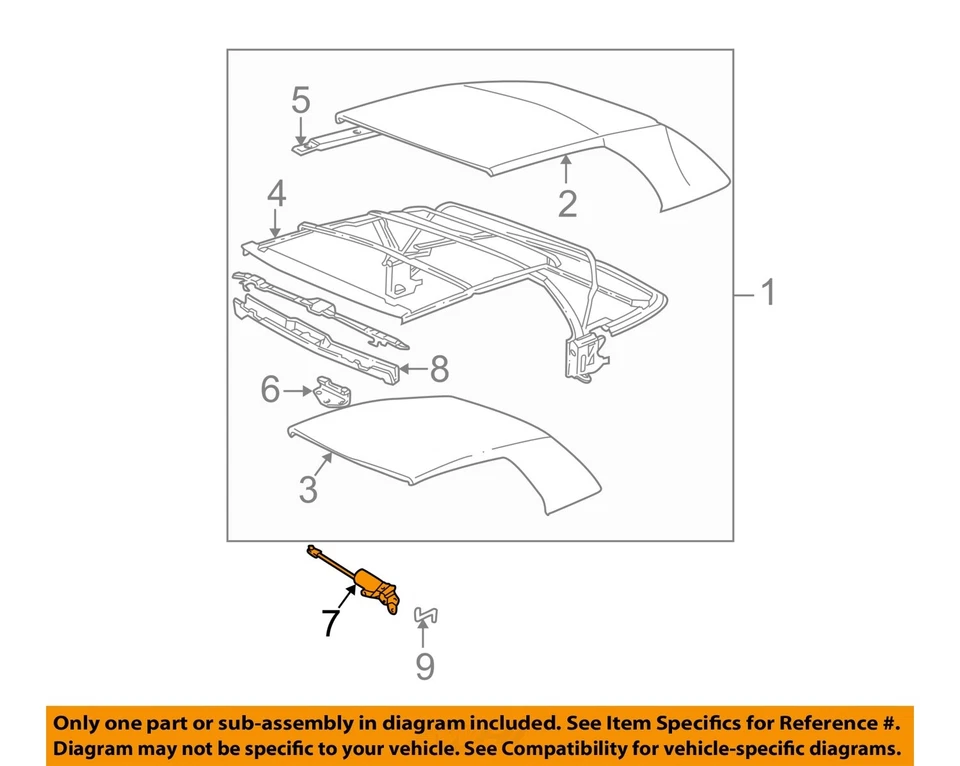 5
2
4
1
8
6
3
7
9

Only one part or sub-assembly in diagram included. See Item Specifics for Reference #. Diagram may not be specific to your vehicle. See Compatibility for vehicle-specific diagrams.