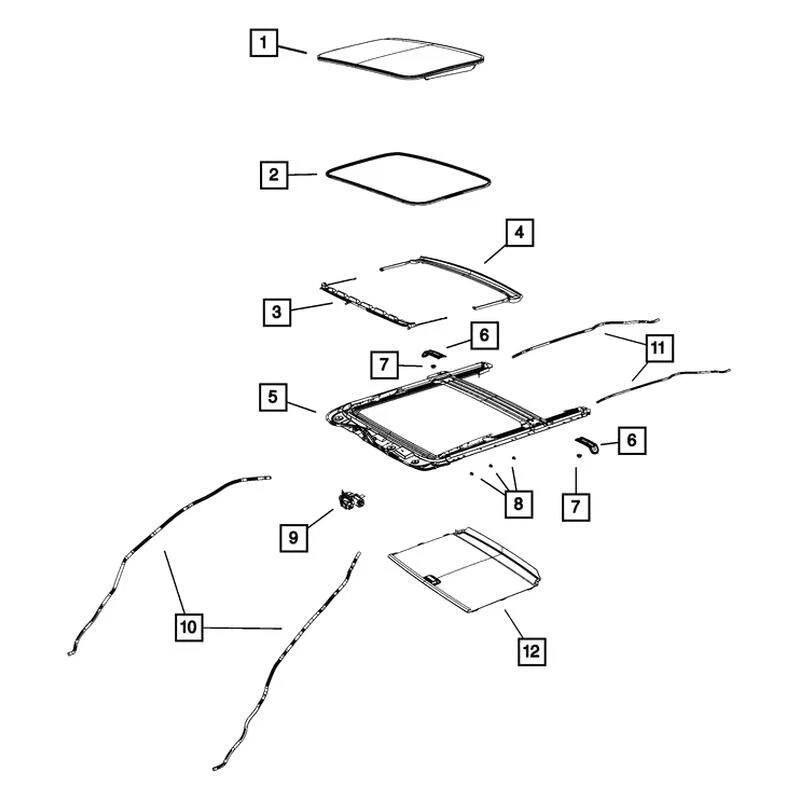 1
2
4
3
6
7
11
5
6
8
7
9
10
12