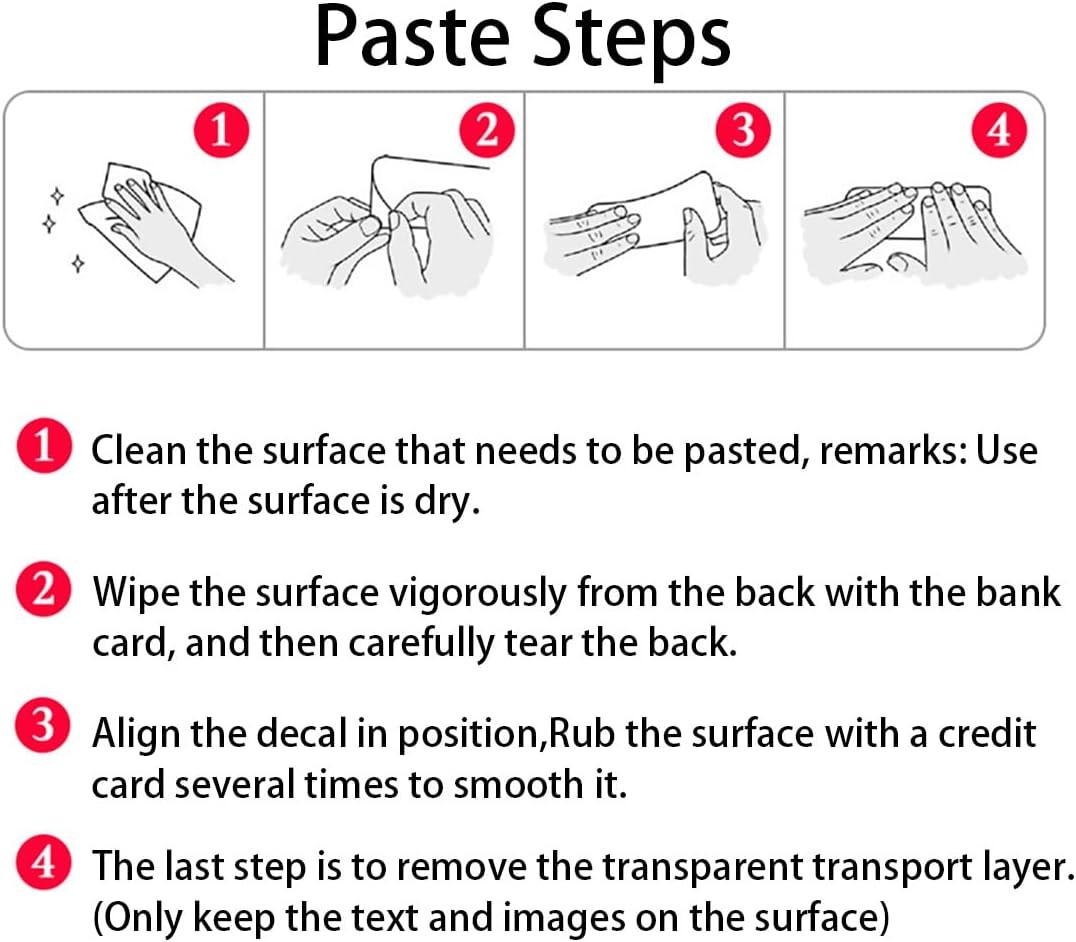 Paste Steps

1

2

3

4

1 Clean the surface that needs to be pasted, remarks: Use after the surface is dry.

2 Wipe the surface vigorously from the back with the bank card, and then carefully tear the back.

3 Align the decal in position,Rub the surface with a credit card several times to smooth it.

4 The last step is to remove the transparent transport layer. (Only keep the text and images on the surface)