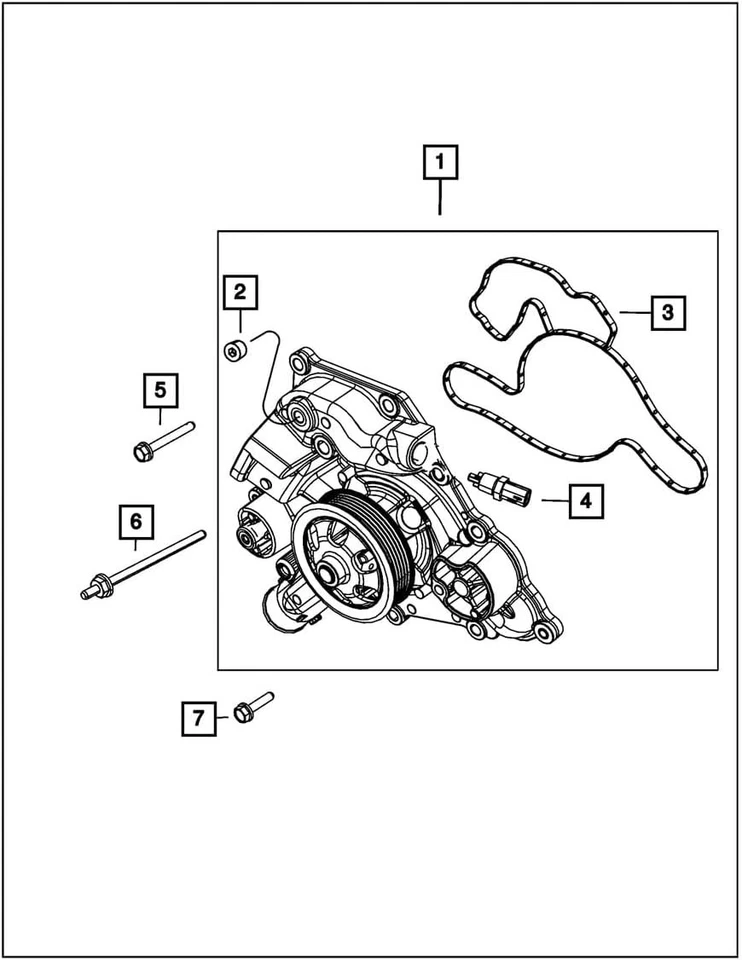 1
2
3
5
4
6
7