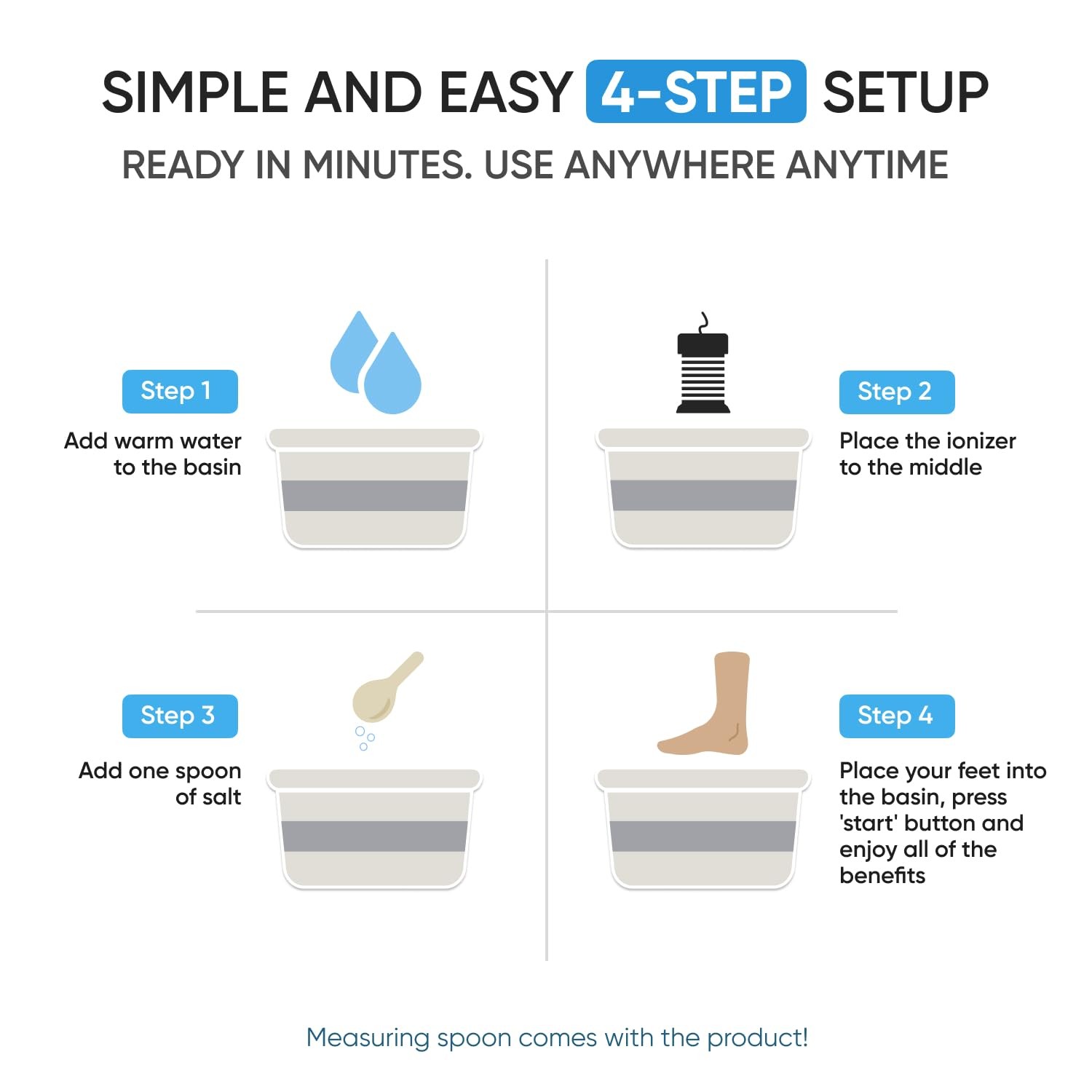 SIMPLE AND EASY 4-STEP SETUP

READY IN MINUTES. USE ANYWHERE ANYTIME

Step 1

Add warm water to the basin

Step 2

Place the ionizer to the middle

Step 3

Add one spoon of salt

Step 4

Place your feet into the basin, press 'start' button and enjoy all of the benefits

Measuring spoon comes with the product!