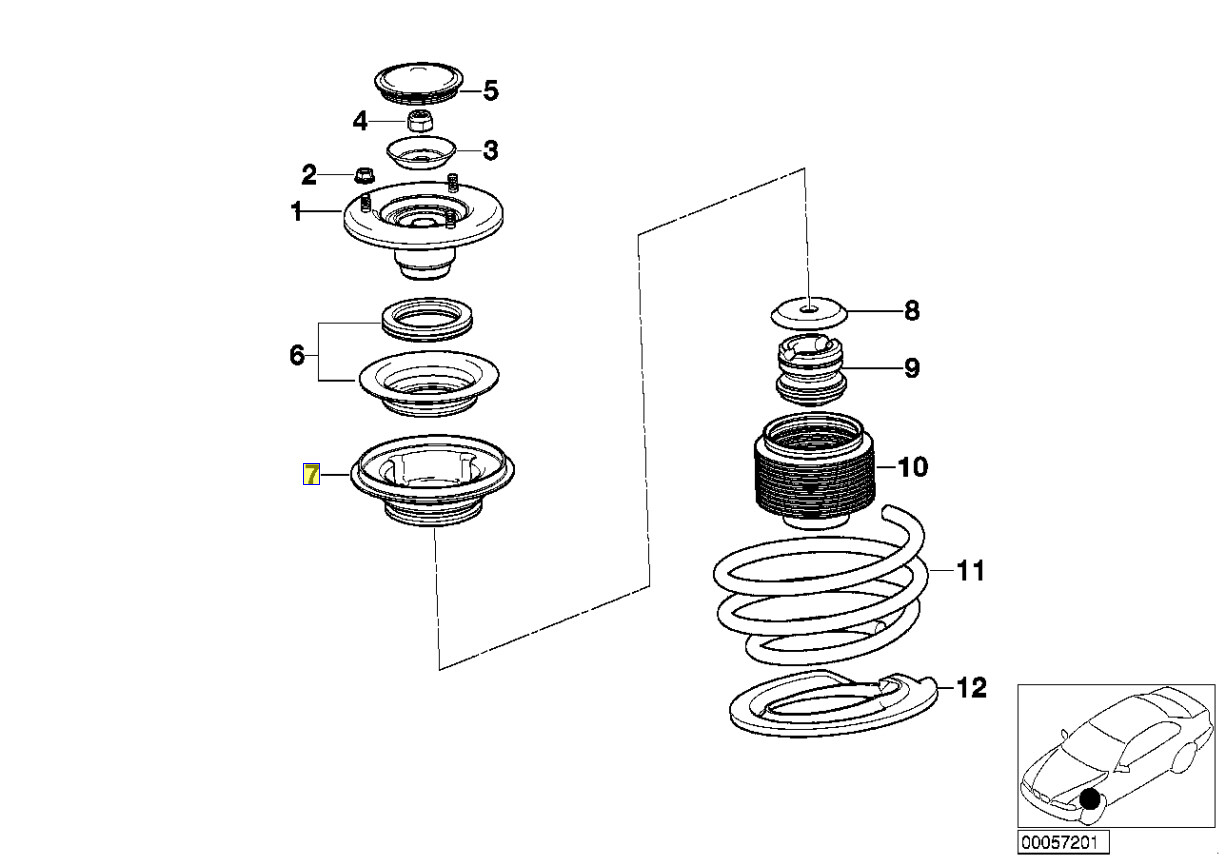 5
4
3
2
1
6
7
8
9
10
11
12
00057201