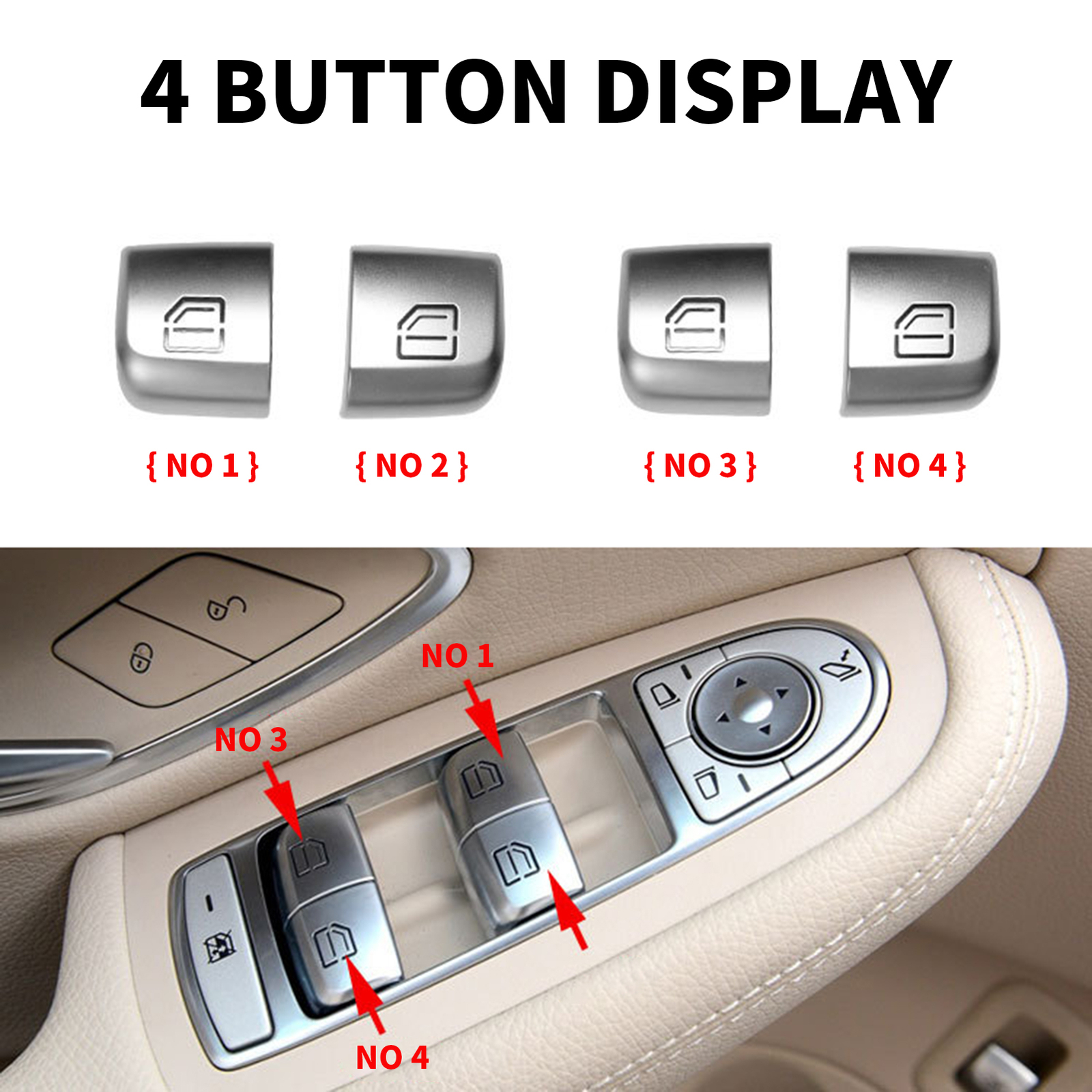 4 BUTTON DISPLAY

{ NO 1 }
{ NO 2 }
{ NO 3 }
{ NO 4 }

NO 1
NO 3
NO 4