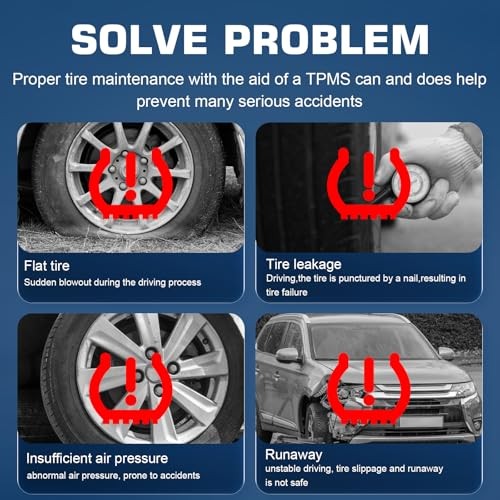 SOLVE PROBLEM

Proper tire maintenance with the aid of a TPMS can and does help prevent many serious accidents

Flat tire
Sudden blowout during the driving process

Tire leakage
Driving,the tire is punctured by a nail,resulting in tire failure

Insufficient air pressure
abnormal air pressure, prone to accidents

Runaway
unstable driving, tire slippage and runaway is not safe