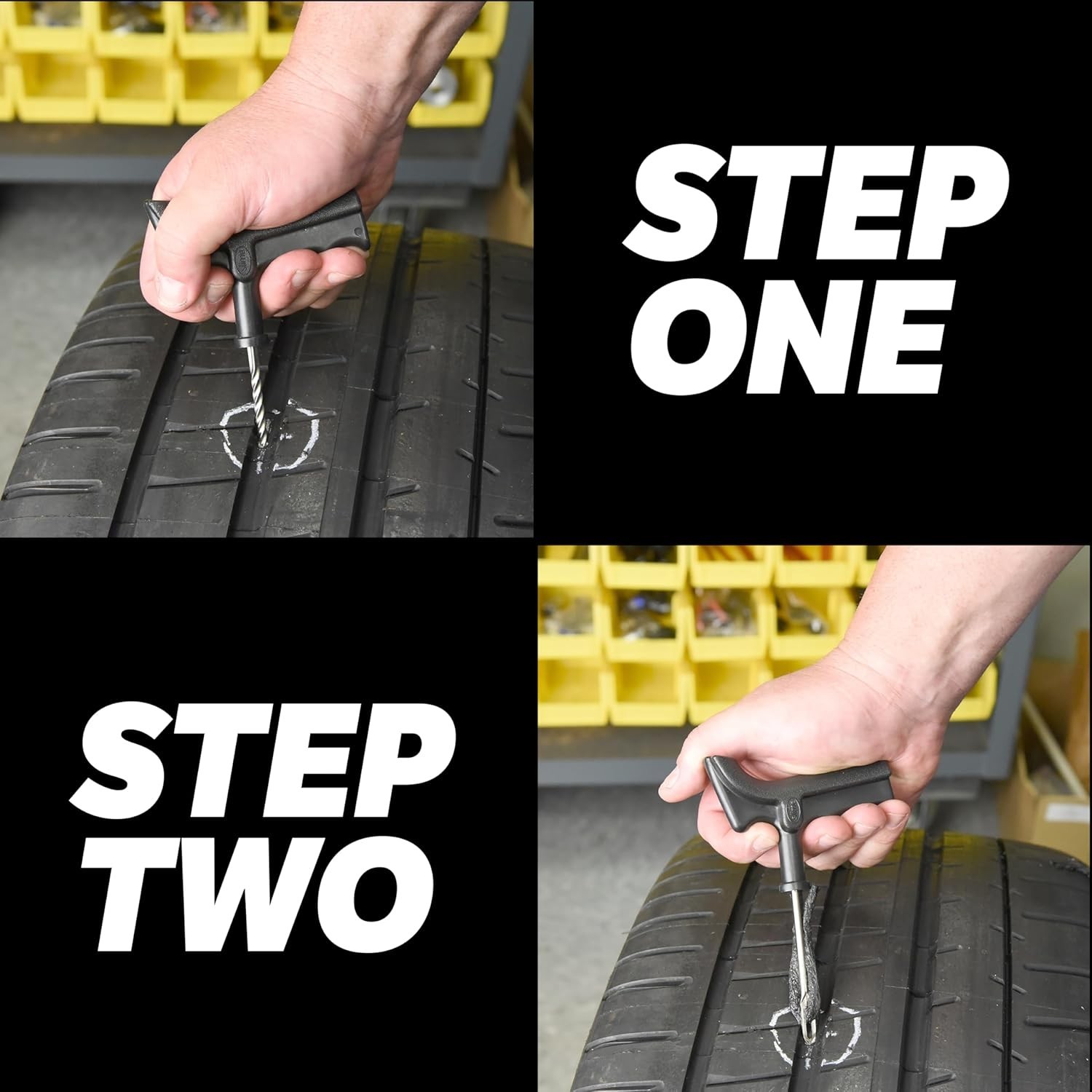 STEP ONE

STEP TWO