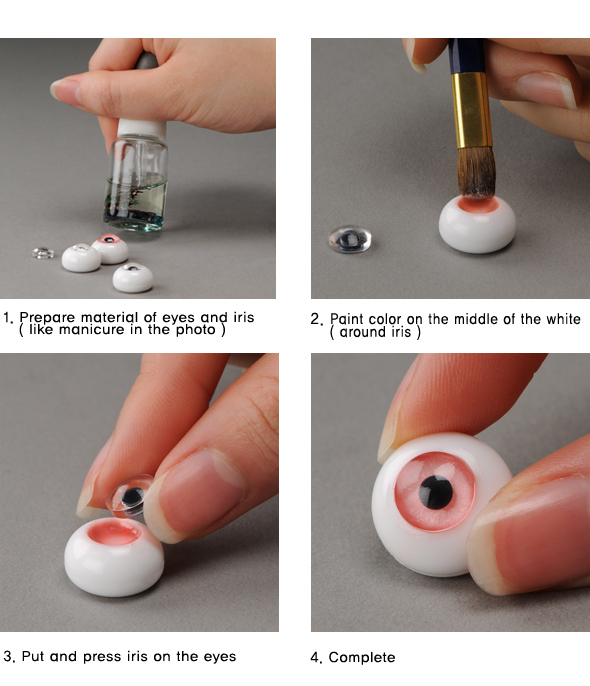 1. Prepare material of eyes and iris ( like manicure in the photo )

2. Paint color on the middle of the white ( around iris )

3. Put and press iris on the eyes

4. Complete