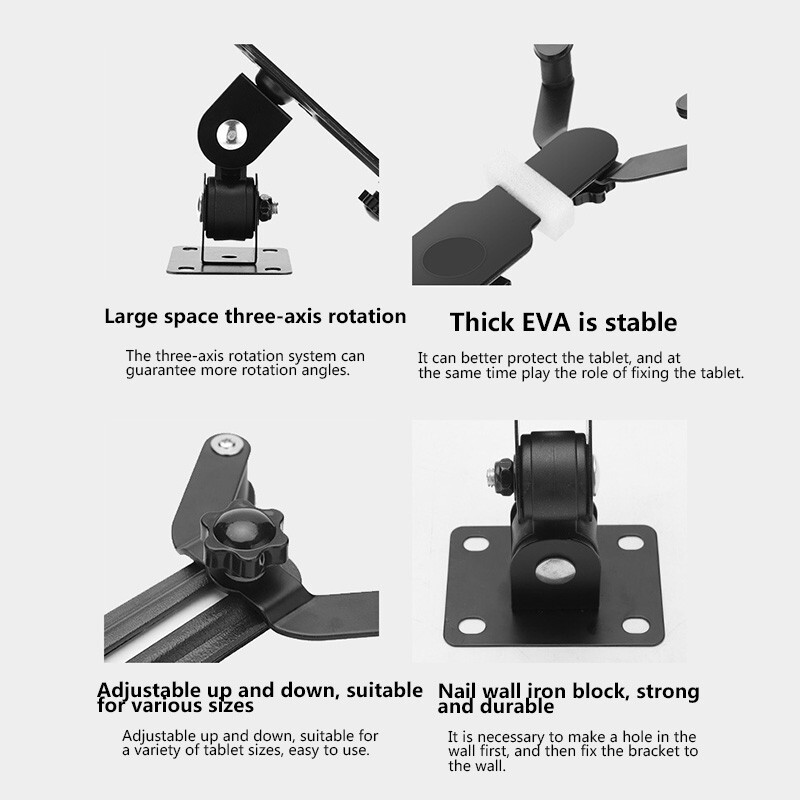 Large space three-axis rotation

The three-axis rotation system can guarantee more rotation angles.

Thick EVA is stable

It can better protect the tablet, and at the same time play the role of fixing the tablet.

Adjustable up and down, suitable for various sizes

Adjustable up and down, suitable for a variety of tablet sizes, easy to use.

Nail wall iron block, strong and durable

It is necessary to make a hole in the wall first, and then fix the bracket to the wall.