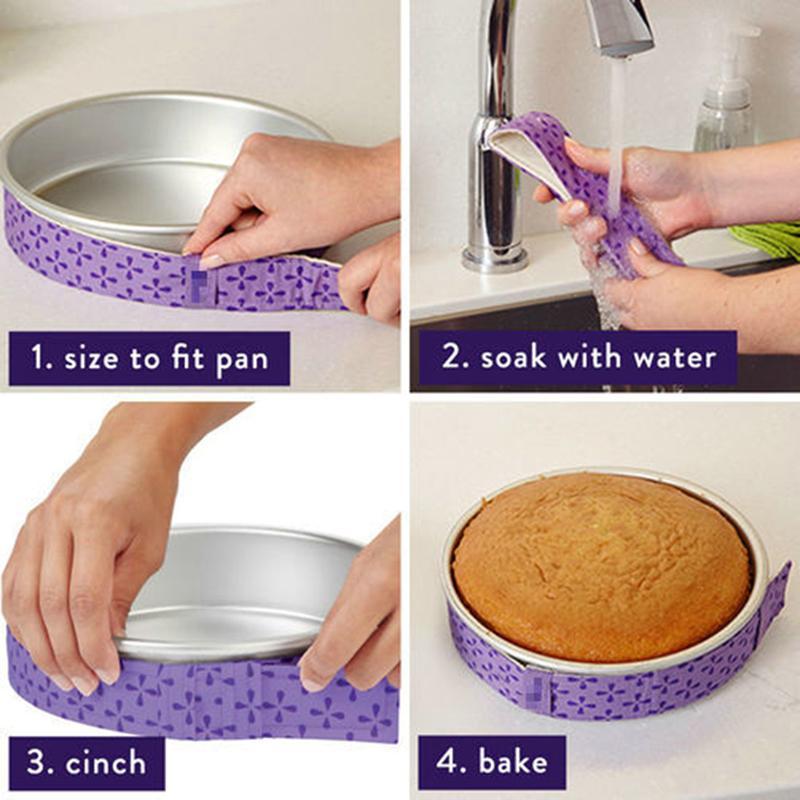 1. size to fit pan

2. soak with water

3. cinch

4. bake