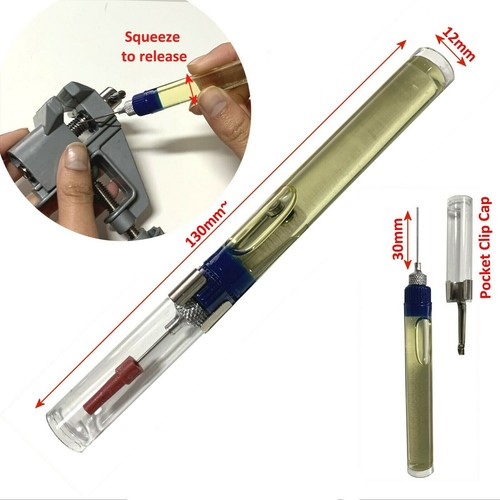 Squeeze to release

12mm

130mm~

30mm

Pocket Clip Cap