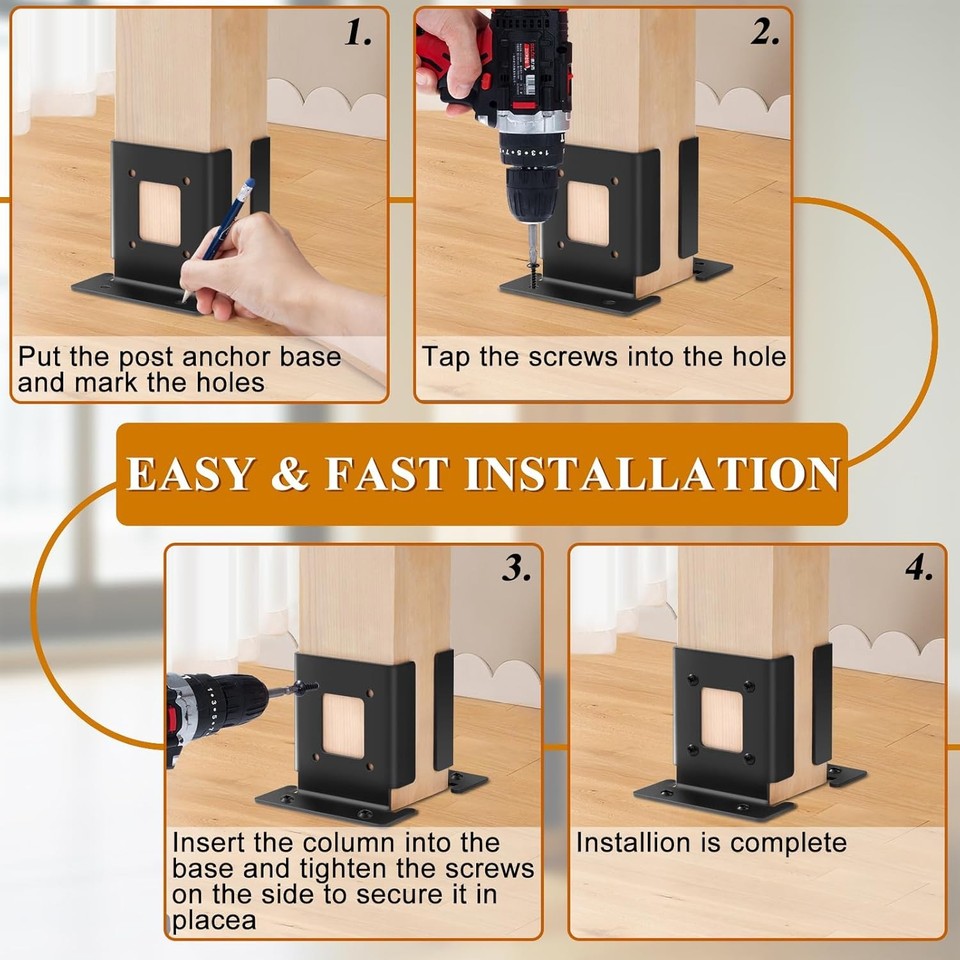 1.

Put the post anchor base and mark the holes

2.

Tap the screws into the hole

EASY & FAST INSTALLATION

3.

Insert the column into the base and tighten the screws on the side to secure it in placea

4.

Installion is complete