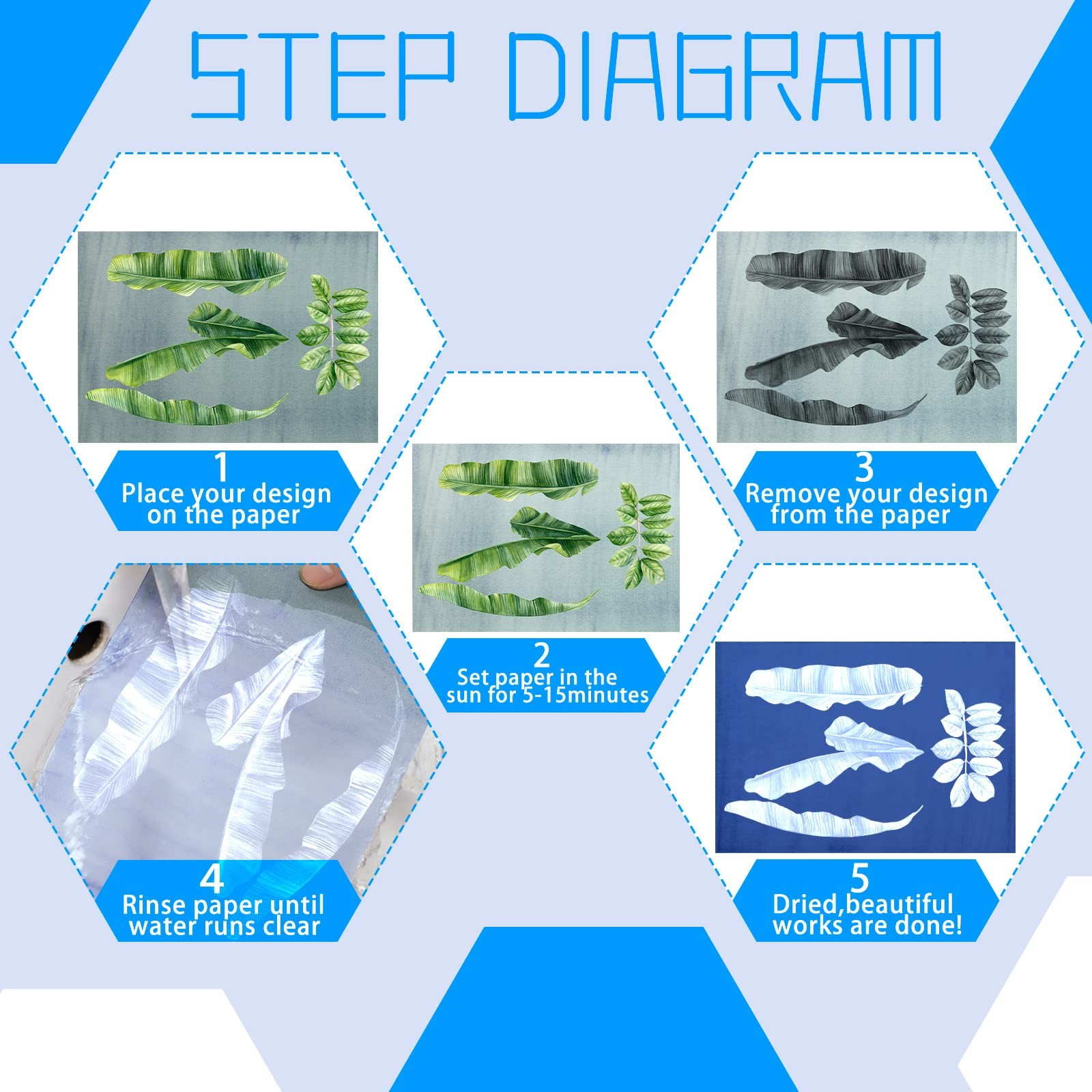 STEP DIAGRAM

1
Place your design on the paper

2
Set paper in the sun for 5-15minutes

3
Remove your design from the paper

4
Rinse paper until water runs clear

5
Dried,beautiful works are done!