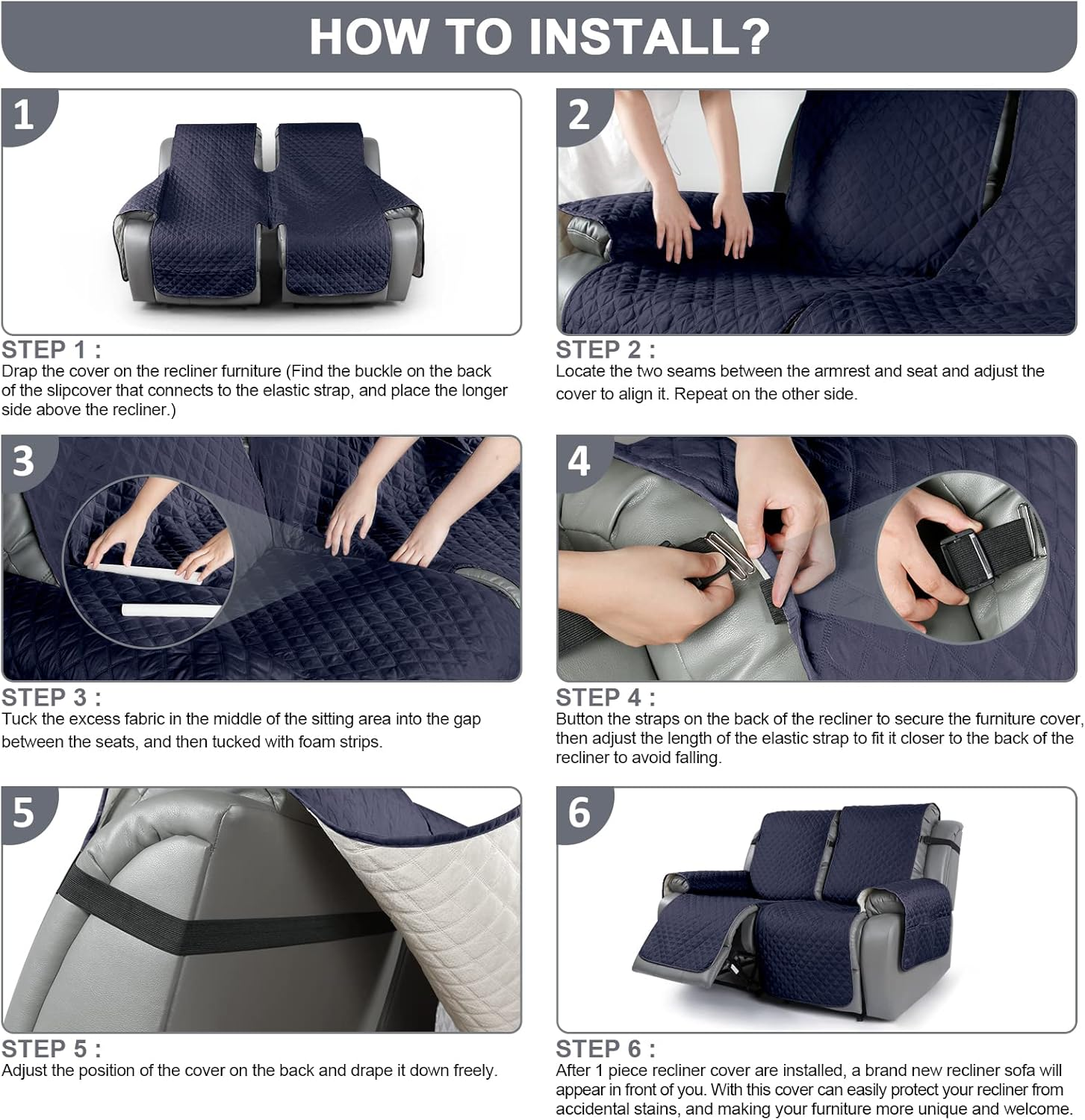 HOW TO INSTALL?

1

STEP 1 :
Drap the cover on the recliner furniture (Find the buckle on the back of the slipcover that connects to the elastic strap, and place the longer side above the recliner.)

2

STEP 2 :
Locate the two seams between the armrest and seat and adjust the cover to align it. Repeat on the other side.

3

STEP 3 :
Tuck the excess fabric in the middle of the sitting area into the gap between the seats, and then tucked with foam strips.

4

STEP 4 :
Button the straps on the back of the recliner to secure the furniture cover, then adjust the length of the elastic strap to fit it closer to the back of the recliner to avoid falling.

5

STEP 5 :
Adjust the position of the cover on the back and drape it down freely.

6

STEP 6 :
After 1 piece recliner cover are installed, a brand new recliner sofa will appear in front of you. With this cover can easily protect your recliner from accidental stains, and making your furniture more unique and welcome.