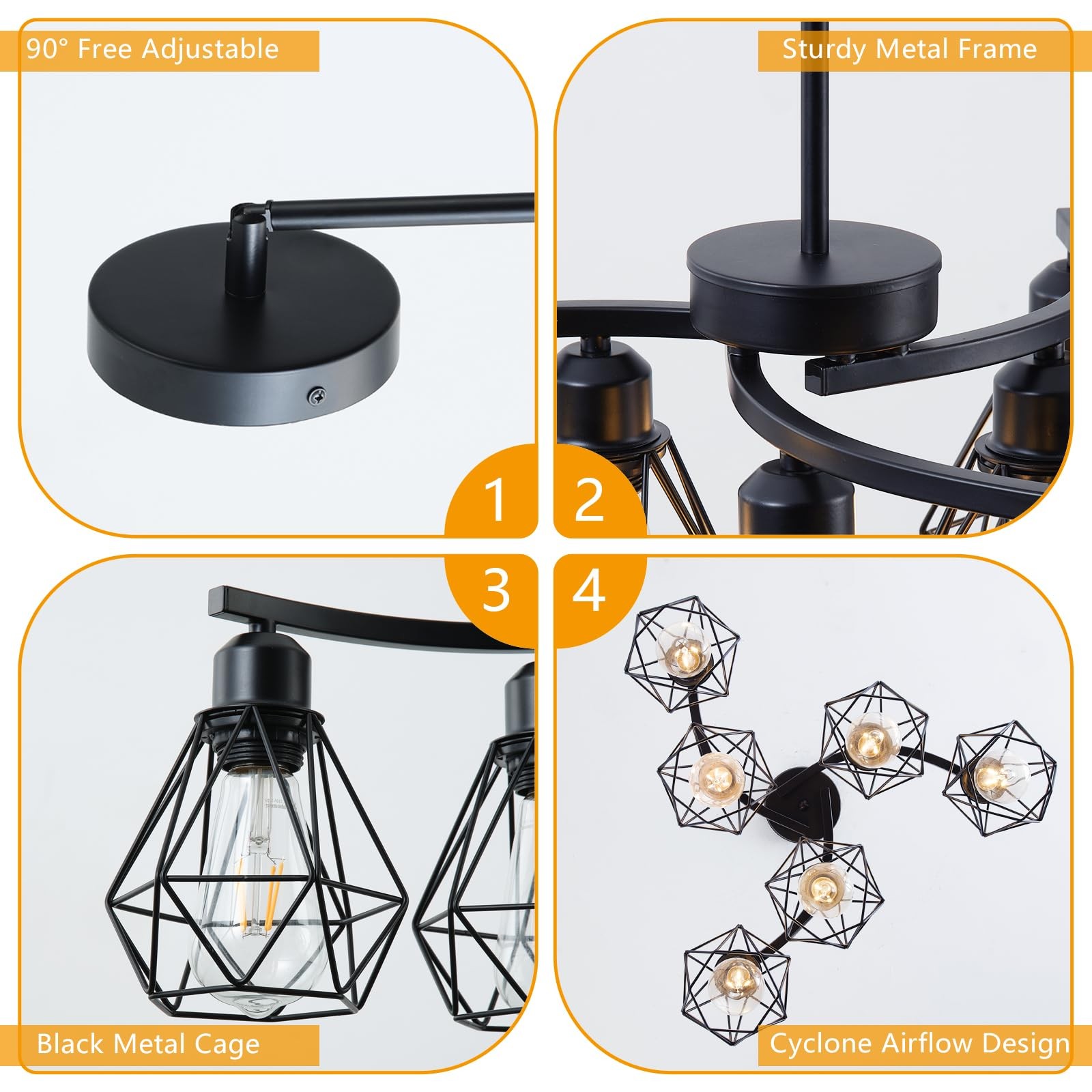 90° Free Adjustable

Sturdy Metal Frame

1

2

3

4

Black Metal Cage

Cyclone Airflow Design