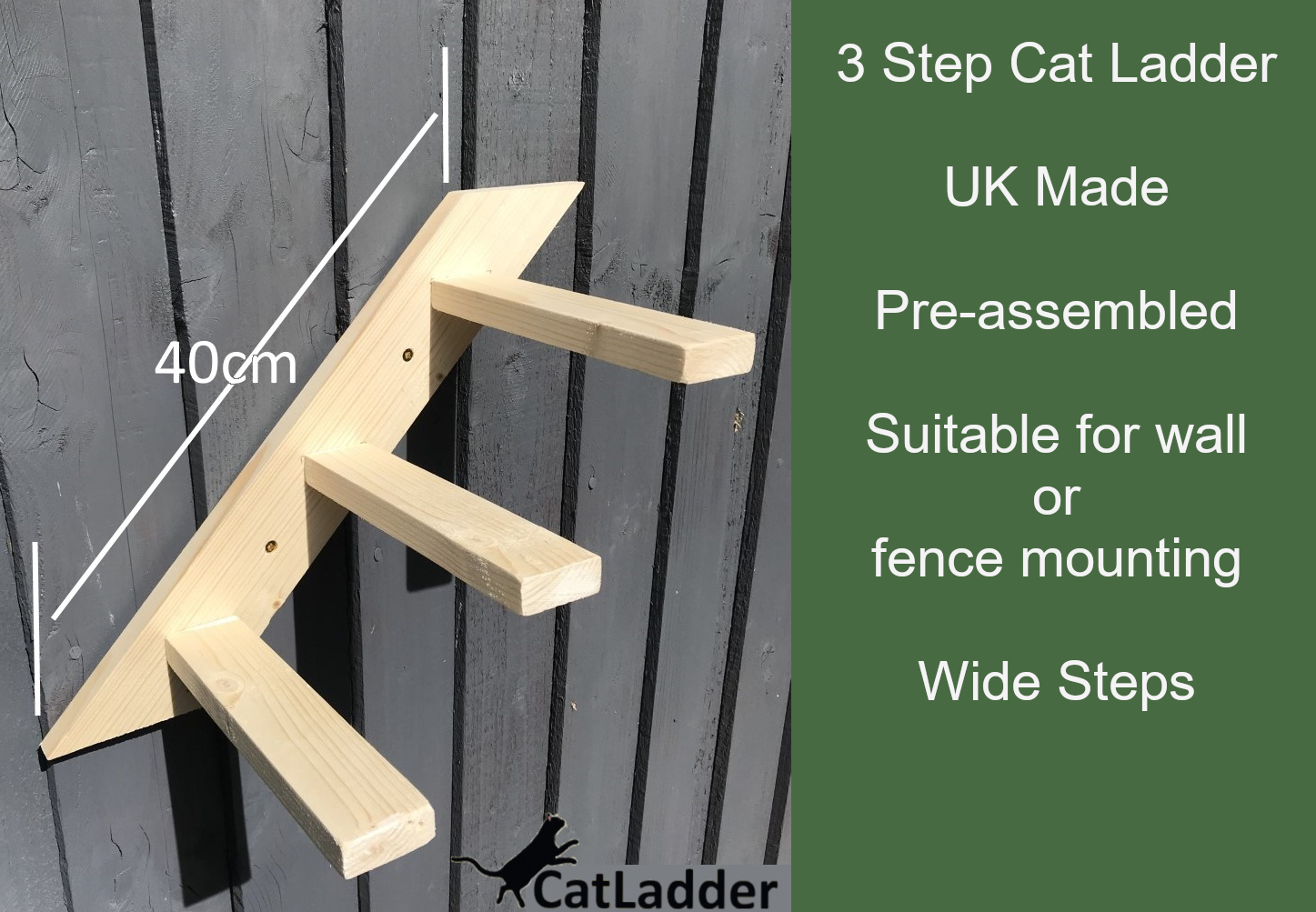 40cm

CatLadder

3 Step Cat Ladder

UK Made

Pre-assembled

Suitable for wall or fence mounting

Wide Steps