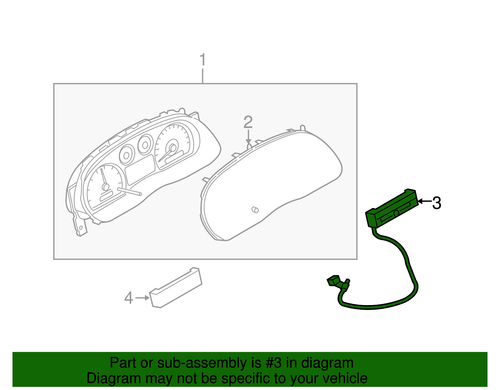 1
2
3
4
Part or sub-assembly is #3 in diagram
Diagram may not be specific to your vehicle