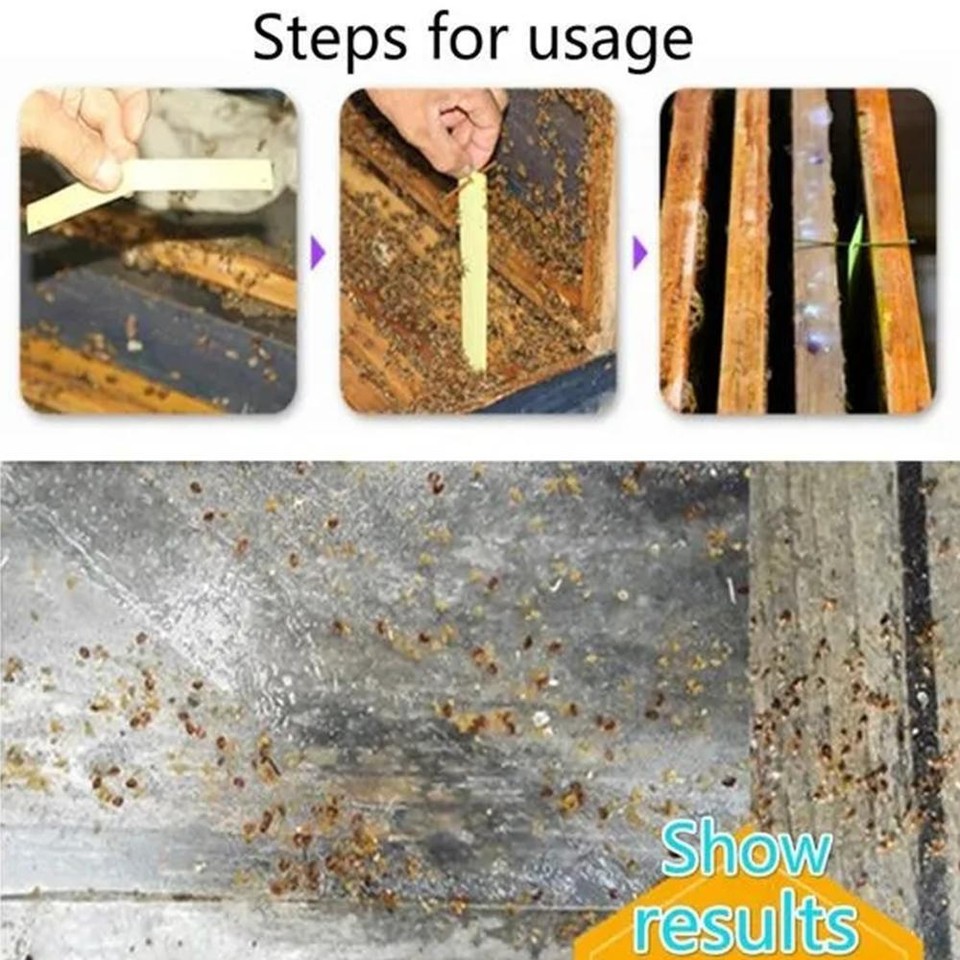 Steps for usage

Show results