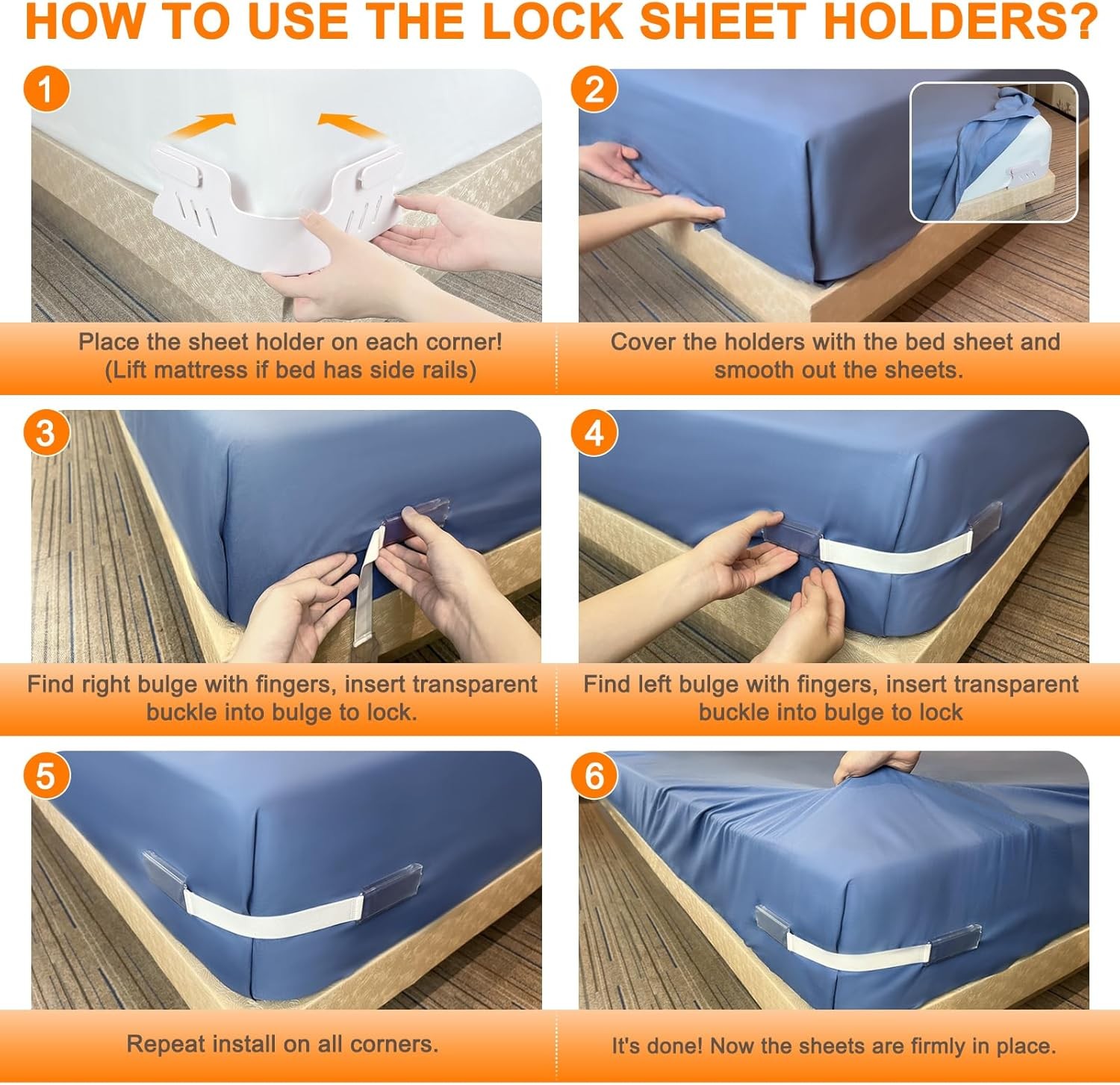 HOW TO USE THE LOCK SHEET HOLDERS?

1

Place the sheet holder on each corner! (Lift mattress if bed has side rails)

2

Cover the holders with the bed sheet and smooth out the sheets.

3

Find right bulge with fingers, insert transparent buckle into bulge to lock.

4

Find left bulge with fingers, insert transparent buckle into bulge to lock

5

Repeat install on all corners.

6

It's done! Now the sheets are firmly in place.