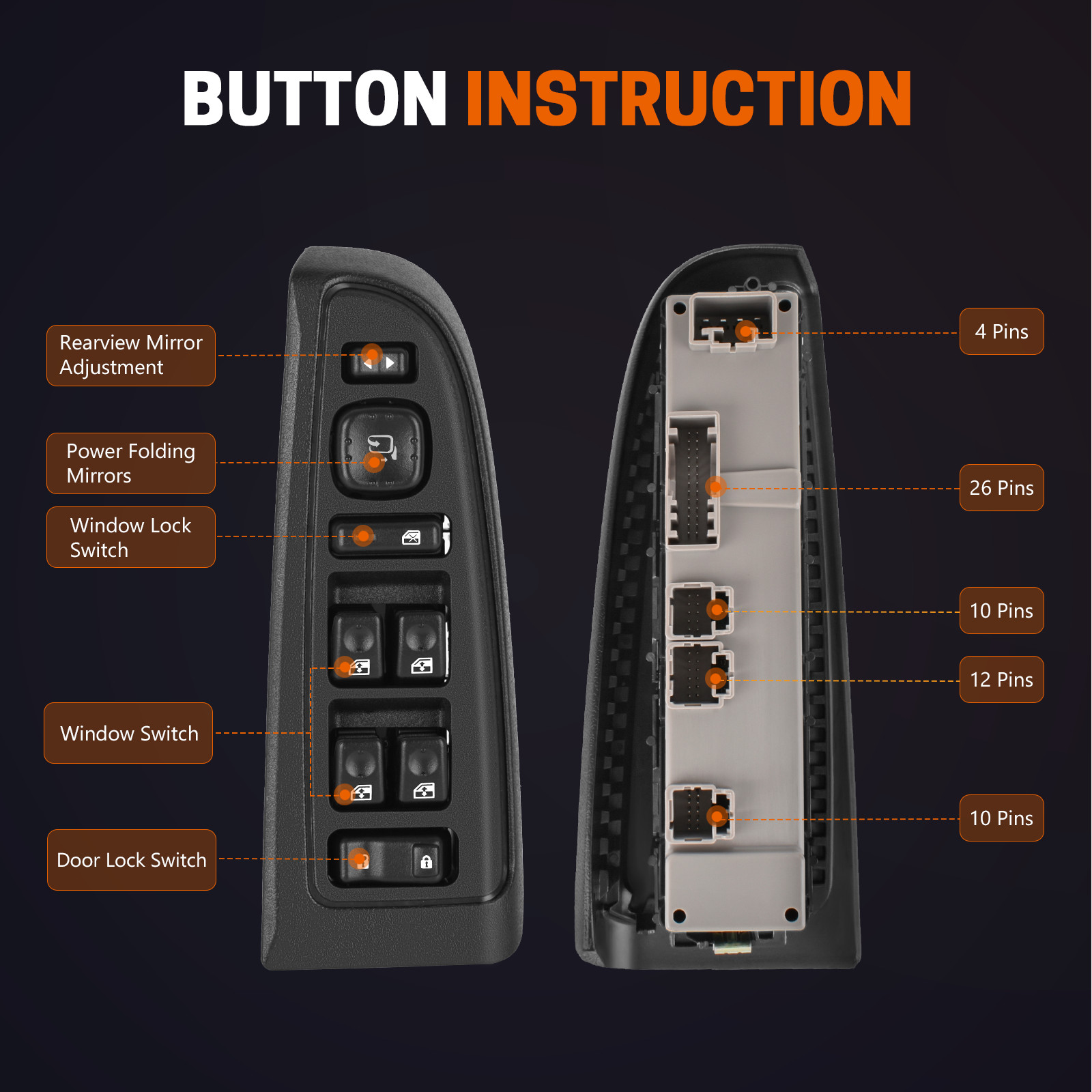 BUTTON INSTRUCTION

Rearview Mirror Adjustment

Power Folding Mirrors

Window Lock Switch

Window Switch

Door Lock Switch

4 Pins

26 Pins

10 Pins

12 Pins

10 Pins