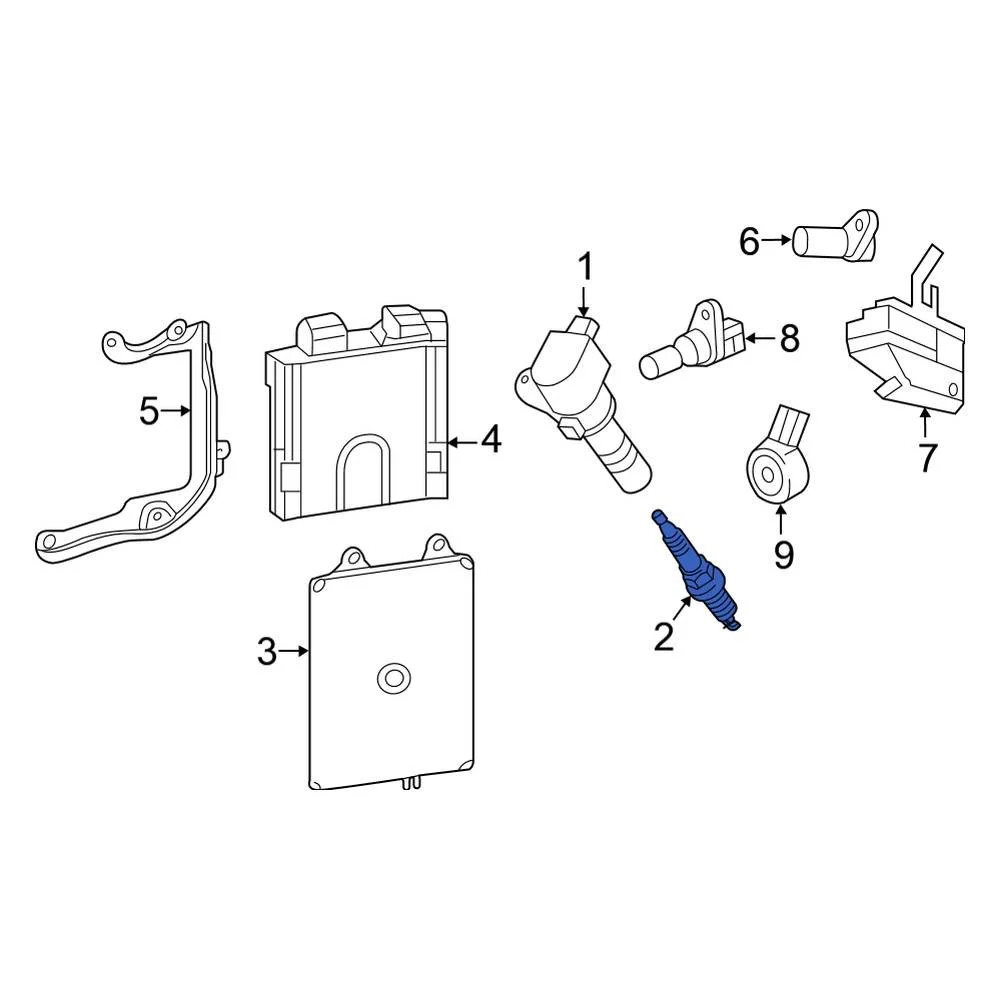 6
1
8
7
5
4
9
2
3