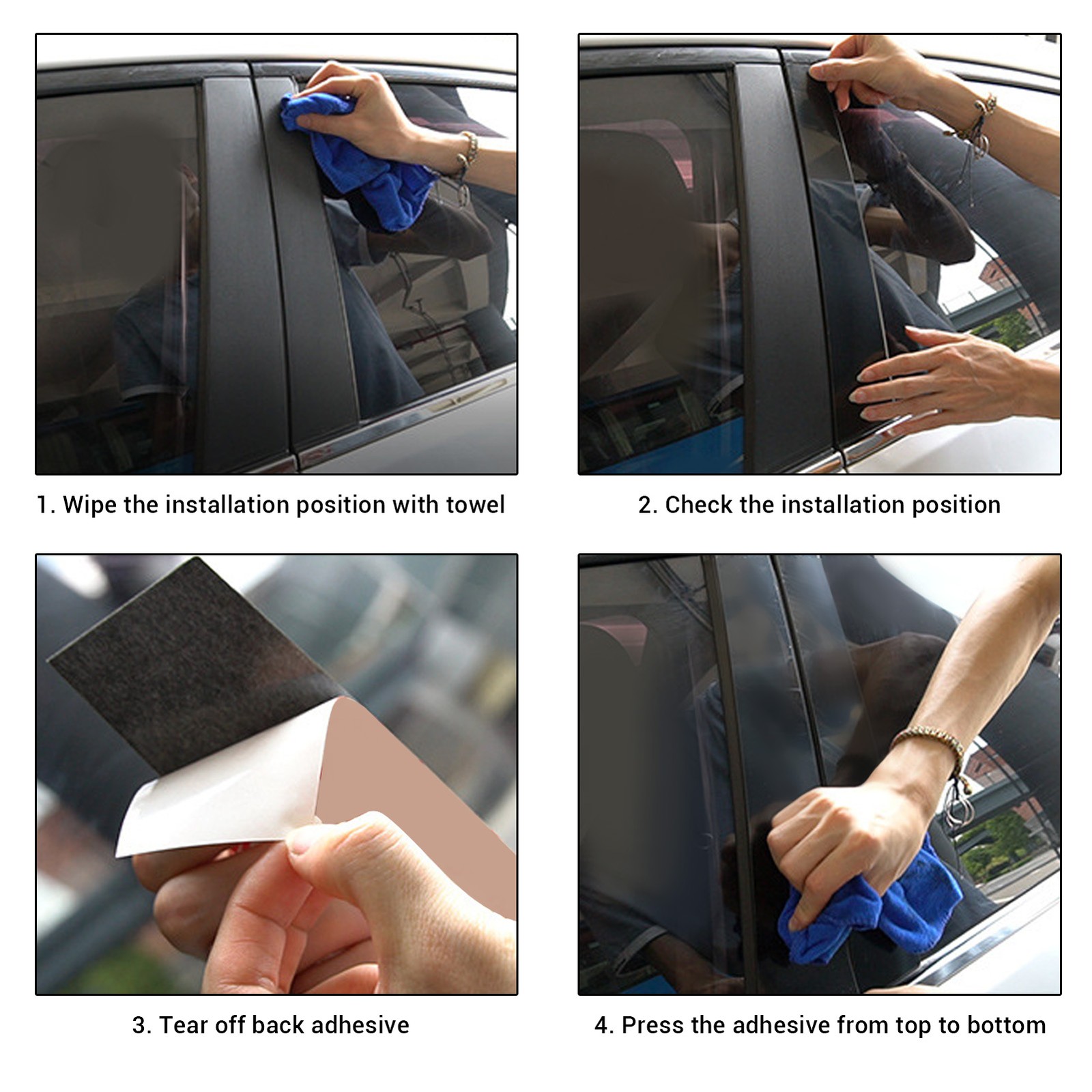 1. Wipe the installation position with towel

2. Check the installation position

3. Tear off back adhesive

4. Press the adhesive from top to bottom