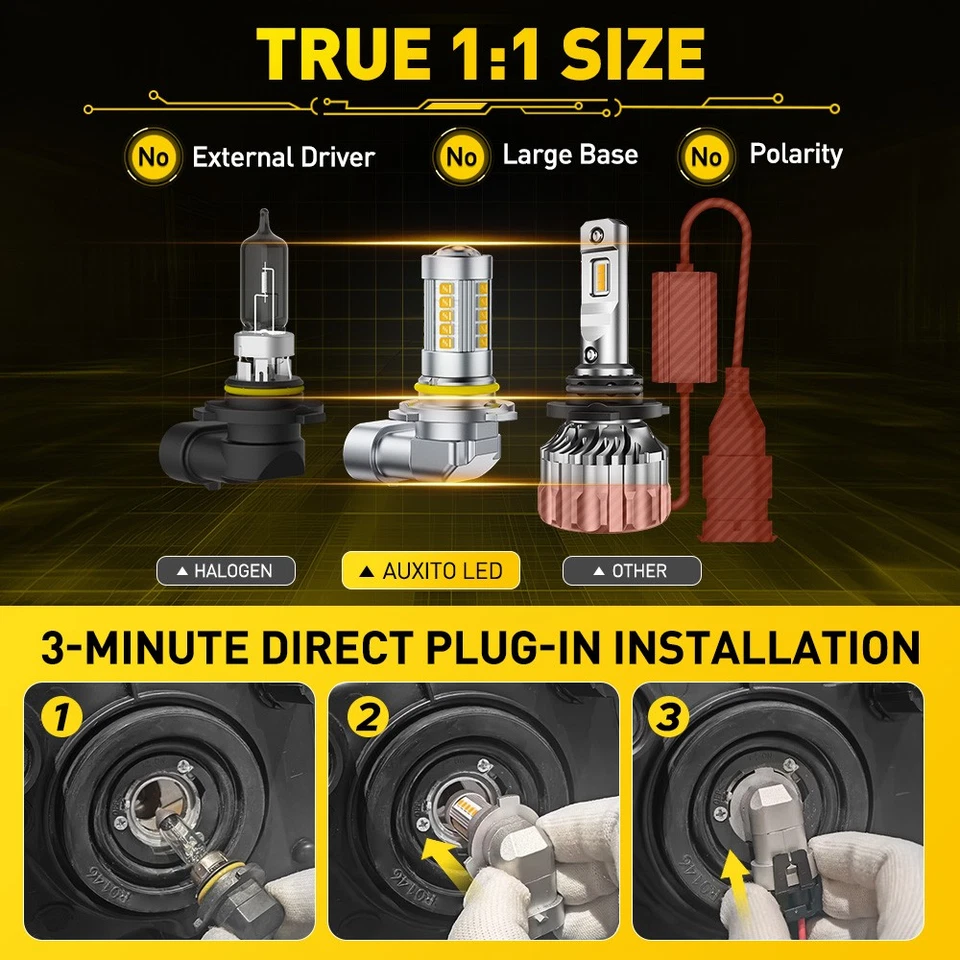 TRUE 1:1 SIZE

No External Driver

No Large Base

No Polarity

▲ HALOGEN

▲ AUXITO LED

▲ OTHER

3-MINUTE DIRECT PLUG-IN INSTALLATION

1

2

3