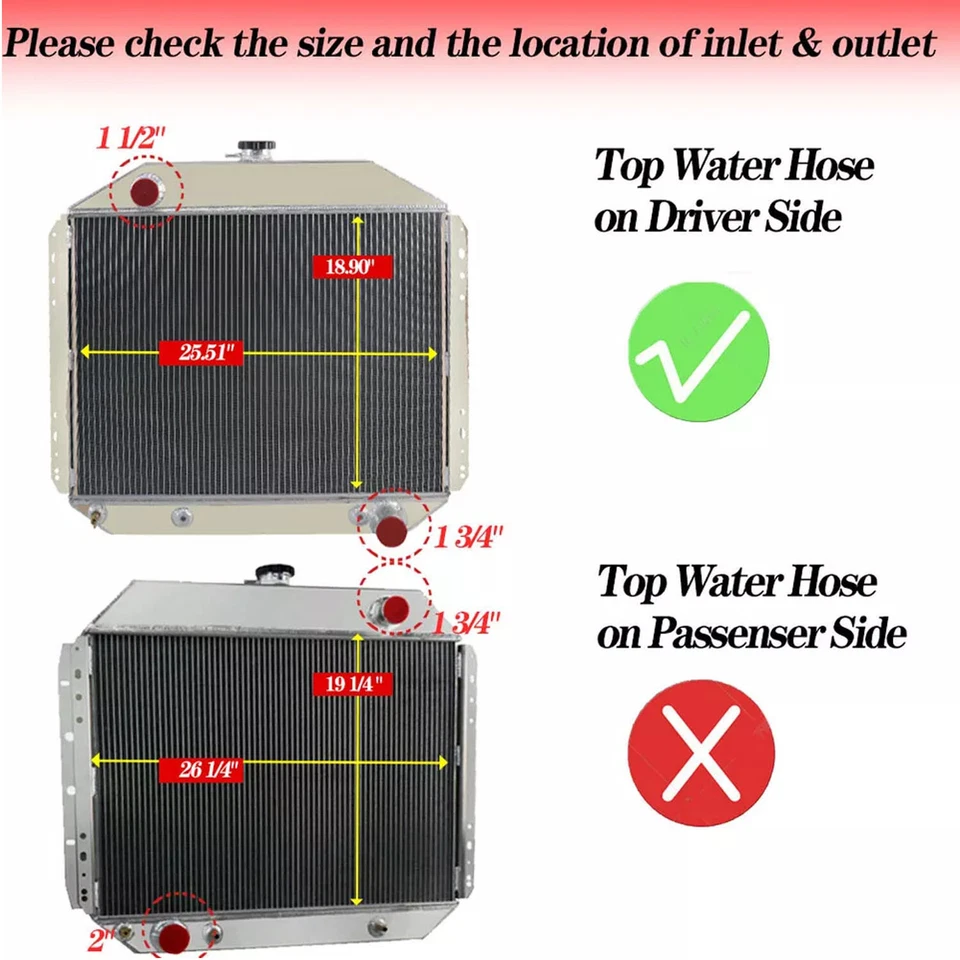 Please check the size and the location of inlet & outlet

1 1/2"

18.90"

25.51"

1 3/4"

Top Water Hose on Driver Side

1 3/4"

19 1/4"

26 1/4"

2"

Top Water Hose on Passenser Side