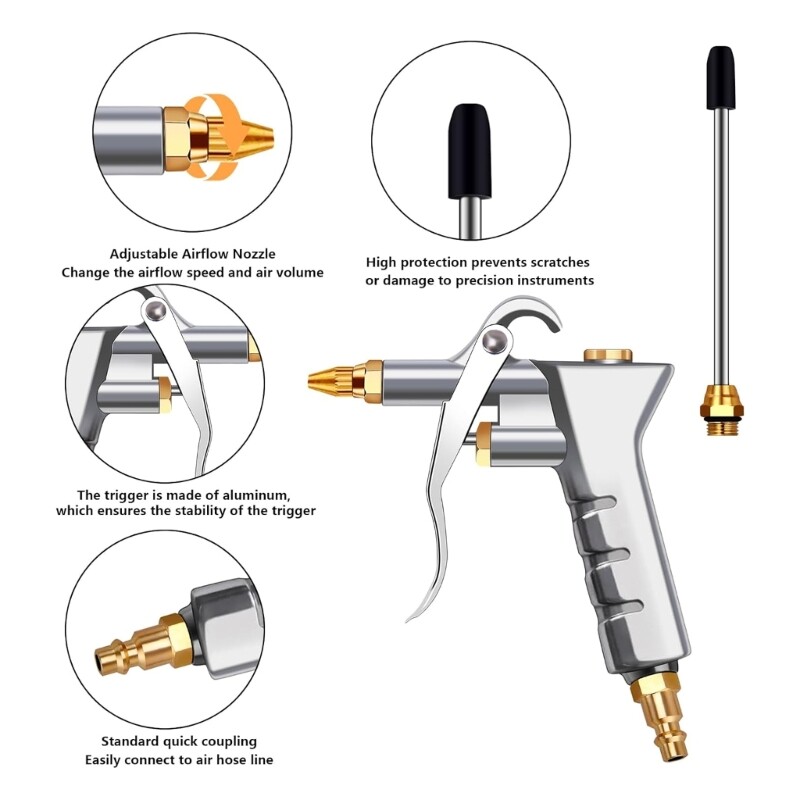 Adjustable Airflow Nozzle
Change the airflow speed and air volume

High protection prevents scratches
or damage to precision instruments

The trigger is made of aluminum,
which ensures the stability of the trigger

Standard quick coupling
Easily connect to air hose line