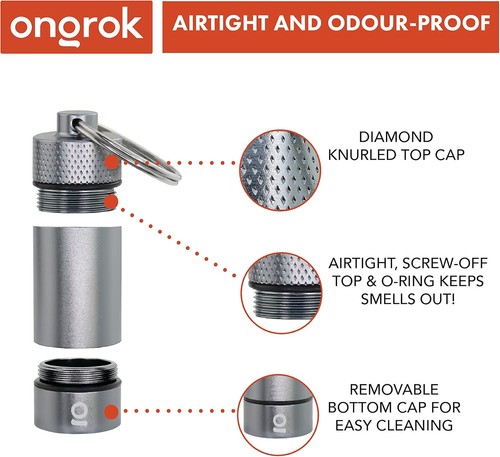 ongrok

AIRTIGHT AND ODOUR-PROOF

DIAMOND KNURLED TOP CAP

AIRTIGHT, SCREW-OFF TOP & O-RING KEEPS SMELLS OUT!

REMOVABLE BOTTOM CAP FOR EASY CLEANING