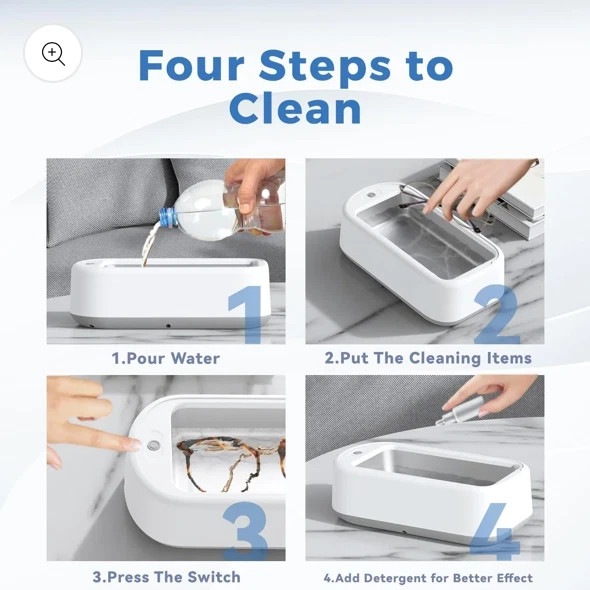 Four Steps to Clean

1

1.Pour Water

2

2.Put The Cleaning Items

3

3.Press The Switch

4

4.Add Detergent for Better Effect