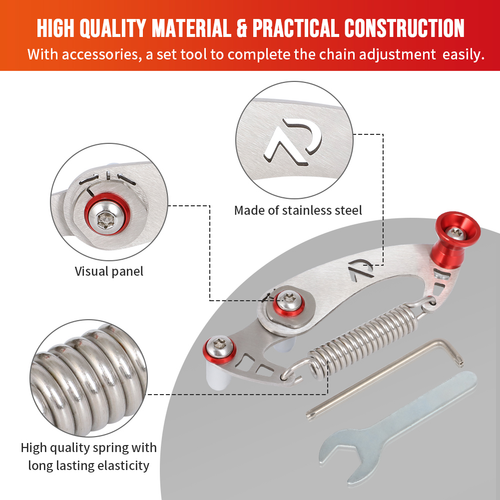 HIGH QUALITY MATERIAL & PRACTICAL CONSTRUCTION
With accessories, a set tool to complete the chain adjustment easily.

Made of stainless steel

Visual panel

High quality spring with long lasting elasticity