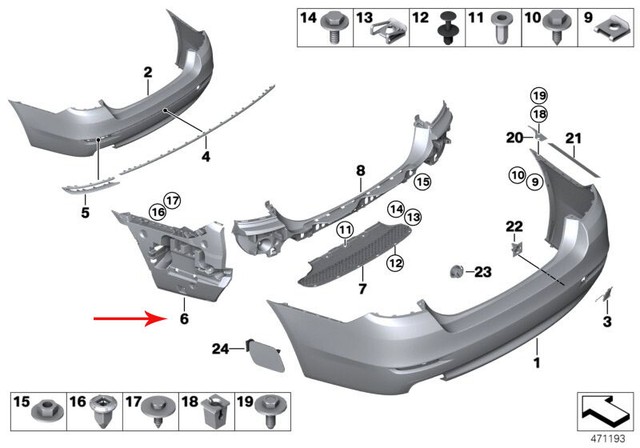 14 13 12 11 10 9

2

4

5

17
16

6

8

15

14
13

11

12

7

19
18
20 21

10 9

22

23

3

24

1

15 16 17 18 19

471193