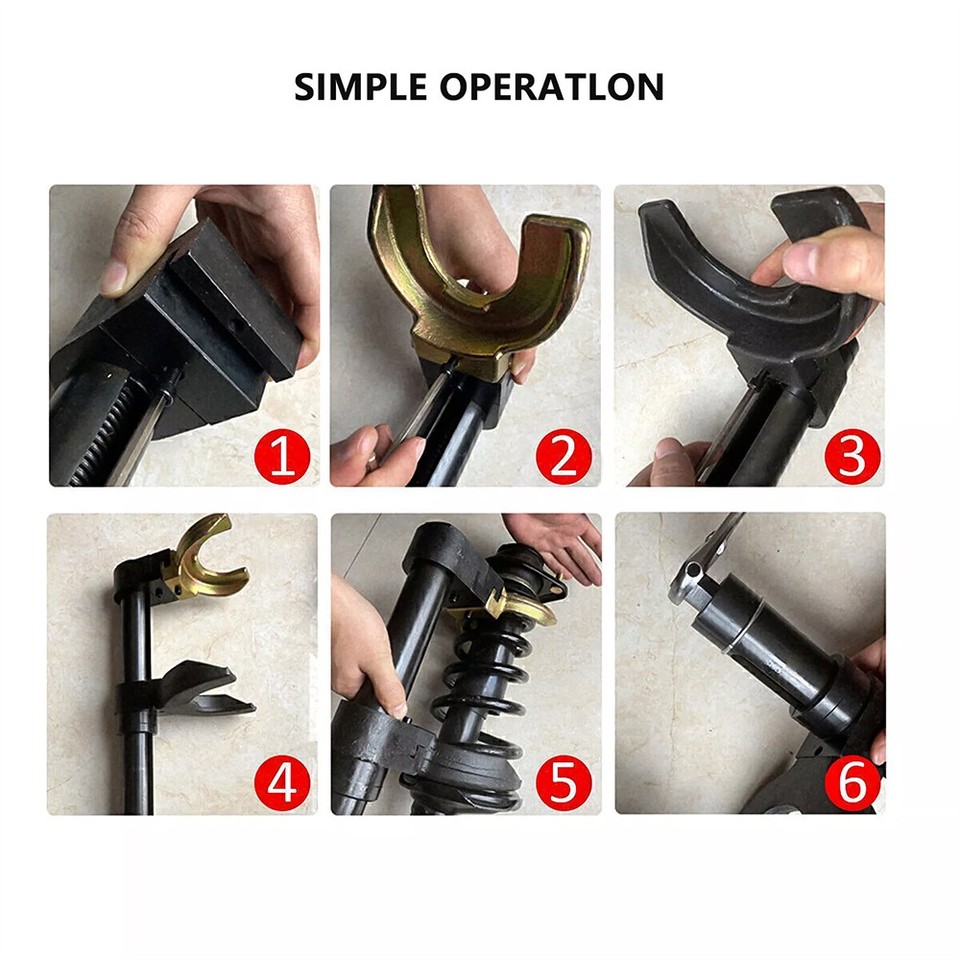 SIMPLE OPERATLON

1

2

3

4

5

6